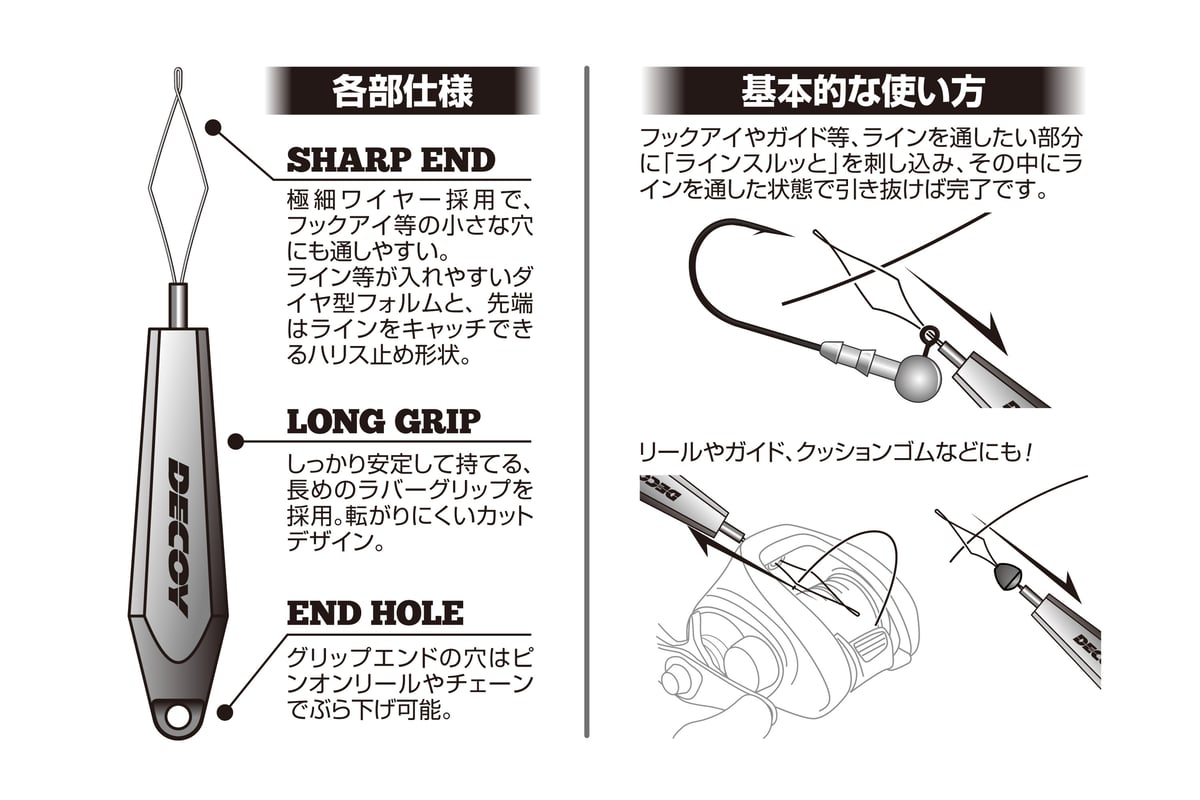 各部仕様

SHARP END

極細ワイヤー採用で、フックアイ等の小さな穴にも通しやすい。
ライン等が入れやすいダイヤ型フォルムと、先端はラインをキャッチできるハリス止め形状。

LONG GRIP

しっかり安定して持てる、長めのラバーグリップを採用。転がりにくいカットデザイン。

END HOLE

グリップエンドの穴はピンオンリールやチェーンでぶら下げ可能。

DECOY

基本的な使い方

フックアイやガイド等、ラインを通したい部分に「ラインスルッと」を刺し込み、その中にラインを通した状態で引き抜けば完了です。

リールやガイド、クッションゴムなどにも！

DECOY

DECOY