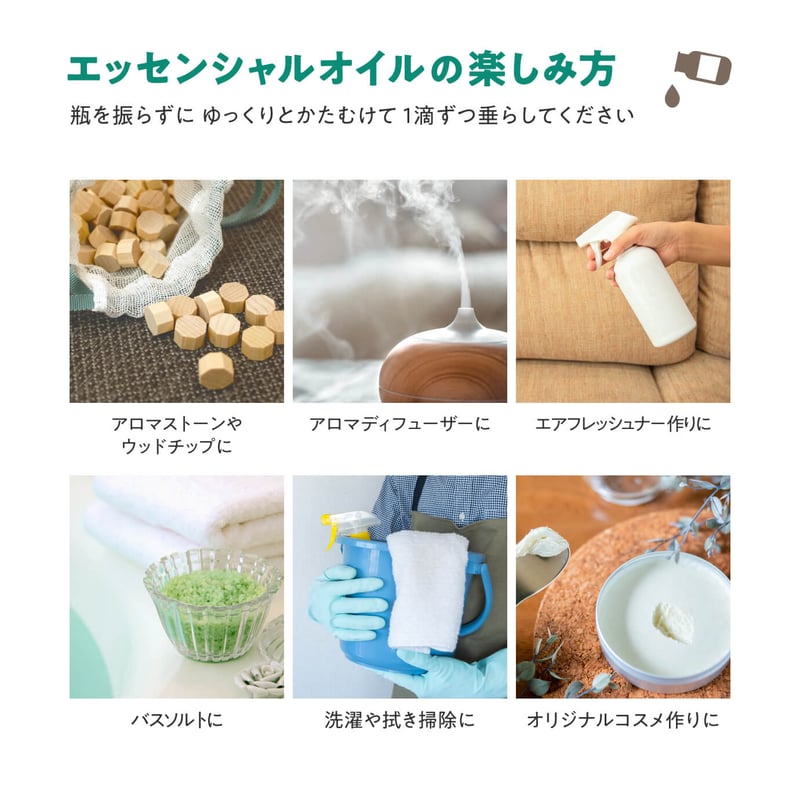 エッセンシャルオイルの楽しみ方

瓶を振らずに ゆっくりとかたむけて 1滴ずつ垂らしてください

アロマストーンや ウッドチップに

アロマディフューザーに

エアフレッシュナー作りに

バスソルトに

洗濯や拭き掃除に

オリジナルコスメ作りに