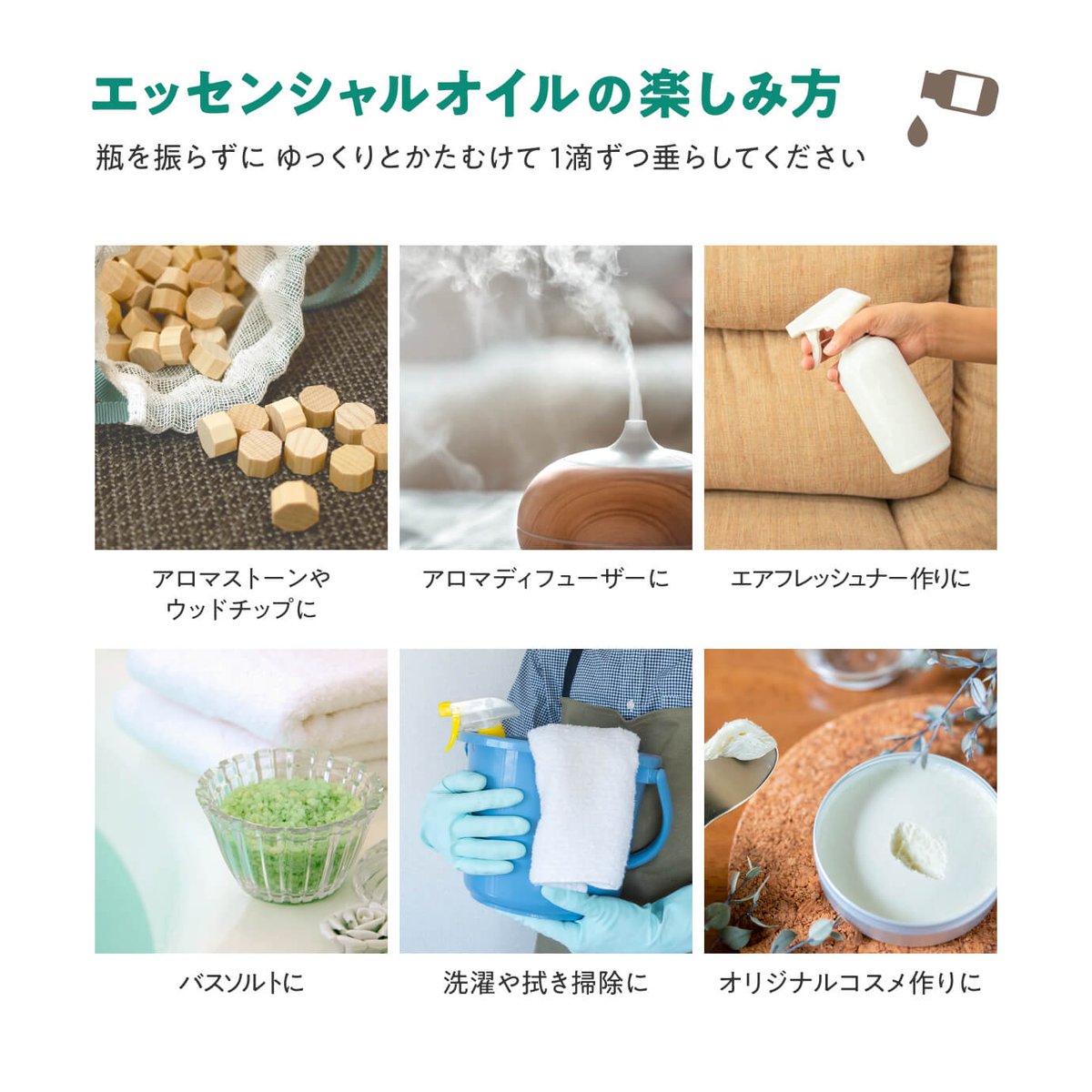 エッセンシャルオイルの楽しみ方

瓶を振らずに ゆっくりとかたむけて 1滴ずつ垂らしてください

アロマストーンや
ウッドチップに

アロマディフューザーに

エアフレッシュナー作りに

バスソルトに

洗濯や拭き掃除に

オリジナルコスメ作りに