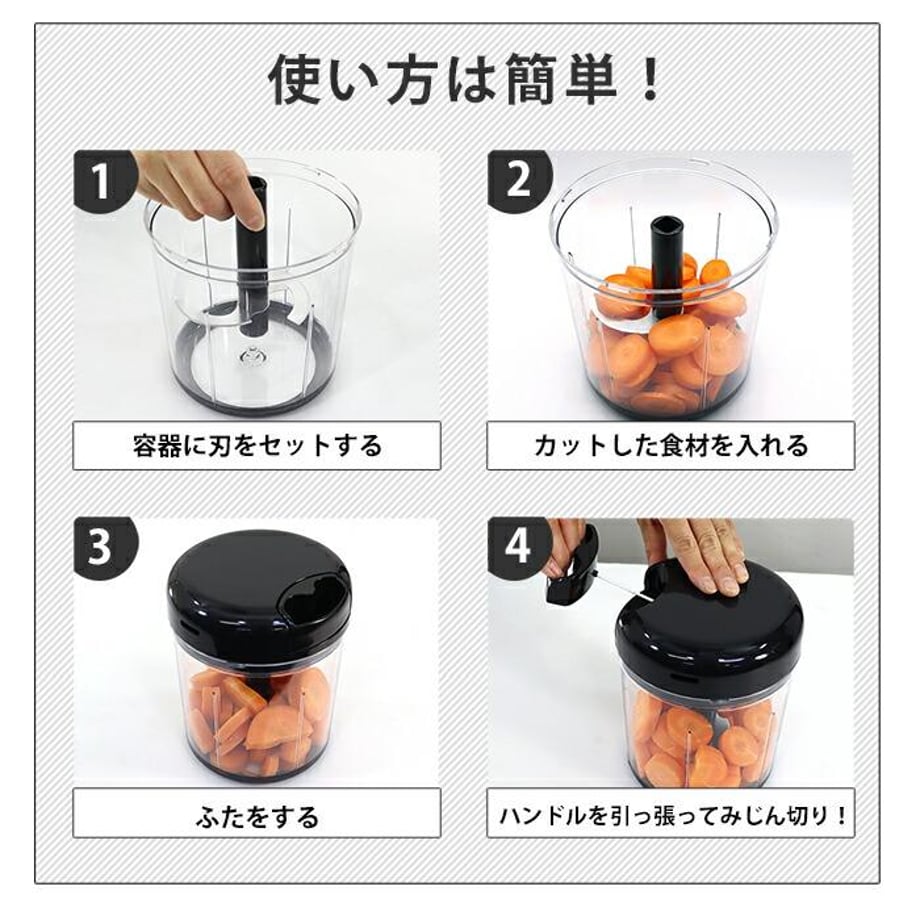 使い方は簡単！

1

容器に刃をセットする

2

カットした食材を入れる

3

ふたをする

4

ハンドルを引っ張ってみじん切り！