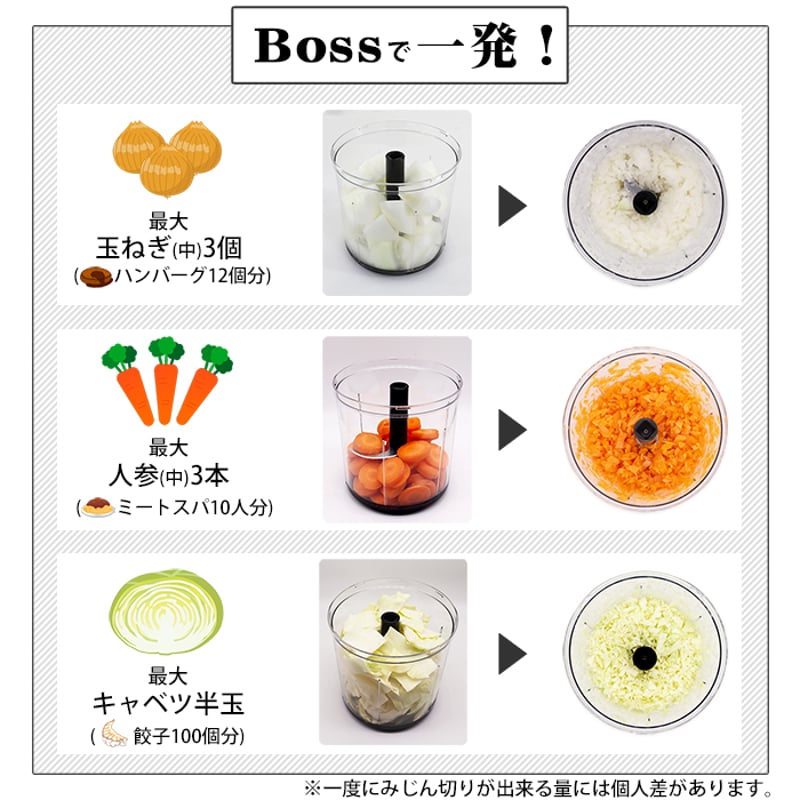 Bossで一発！

最大
玉ねぎ(中)3個
(ハンバーグ12個分)

最大
人参(中)3本
(ミートスパ10人分)

最大
キャベツ半玉
(餃子100個分)

※一度にみじん切りが出来る量には個人差があります。