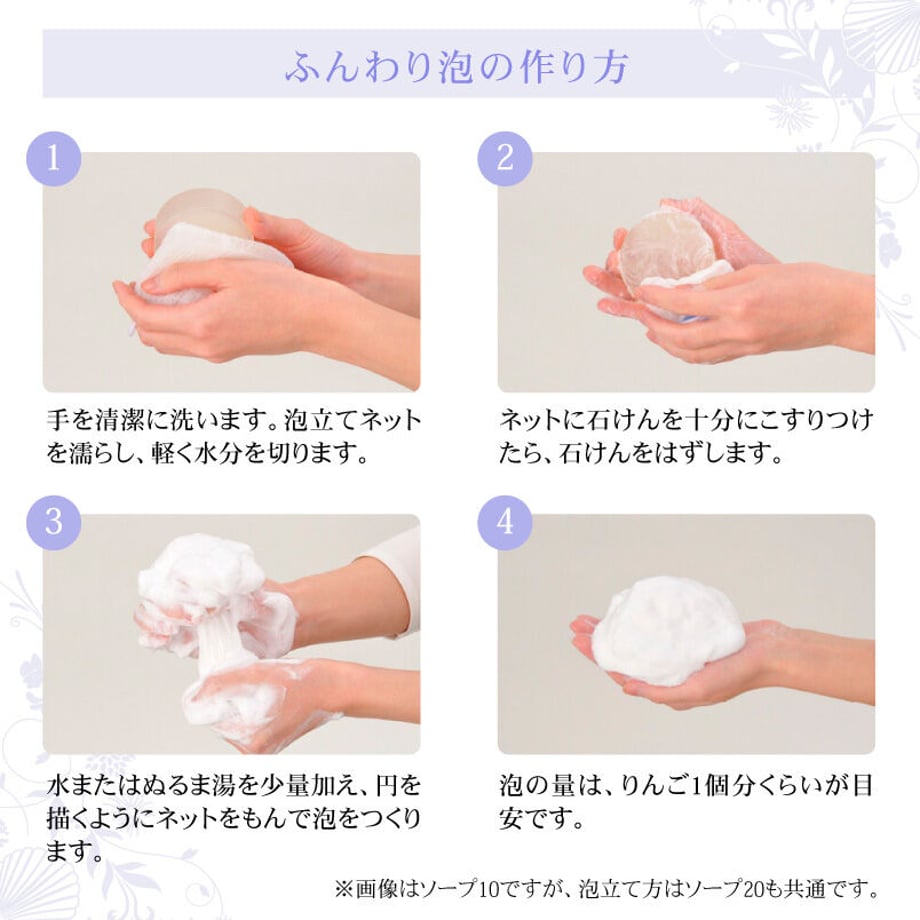 ふんわり泡の作り方

1

手を清潔に洗います。泡立てネットを濡らし、軽く水分を切ります。

2

ネットに石けんを十分にこすりつけたら、石けんをはずします。

3

水またはぬるま湯を少量加え、円を描くようにネットをもんで泡をつくります。

4

泡の量は、りんご1個分くらいが目安です。

※画像はソープ10ですが、泡立て方はソープ20も共通です。