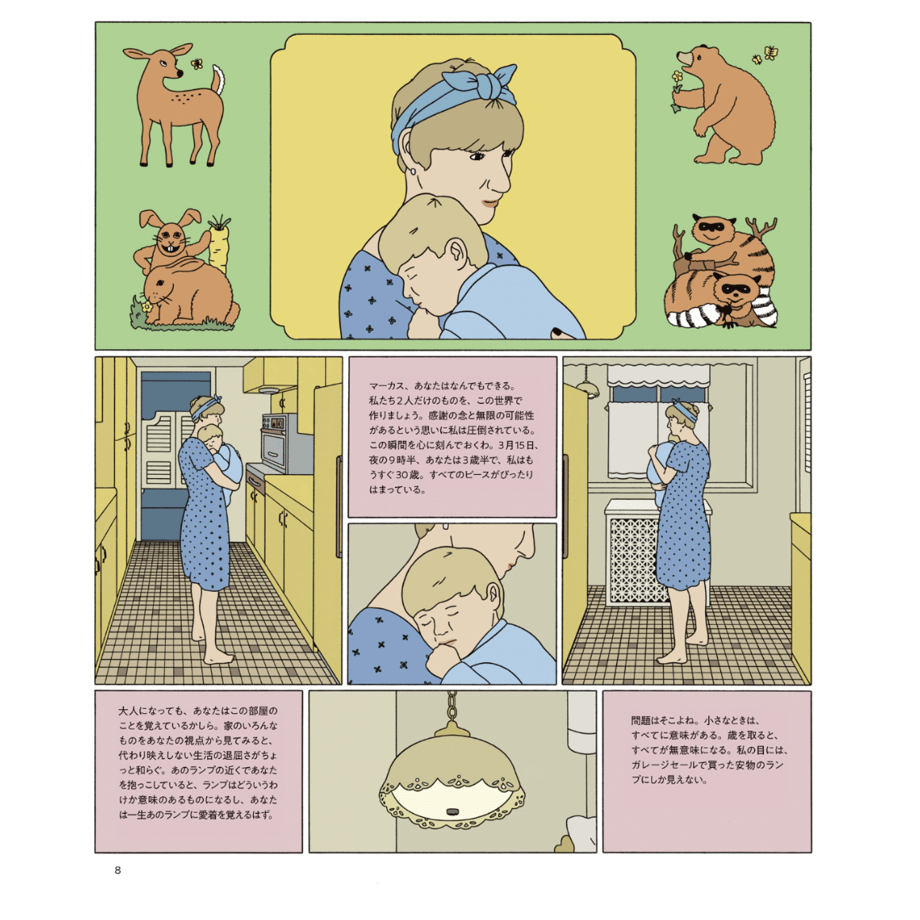 マーカス、あなたはなんでもできる。私たち2人だけのものを、この世界で作りましょう。感謝の念と無限の可能性があるという思いに私は圧倒されている。この瞬間を心に刻んでおくわ。3月15日、夜の9時半、あなたは3歳半で、私はもうすぐ30歳。すべてのピースがぴったりはまっている。

大人になっても、あなたはこの部屋のことを覚えているかしら。家のいろんなものをあなたの視点から見てみると、代わり映えしない生活の退屈さがちょっと和らぐ。あのランプの近くであなたを抱っこしていると、ランプはどういうわけか意味のあるものになるし、あなたは一生あのランプに愛着を覚えるはず。

問題はそこよね。小さなときは、すべてに意味がある。歳を取ると、すべてが無意味になる。私の目には、ガレージセールで買った安物のランプにしか見えない。

8