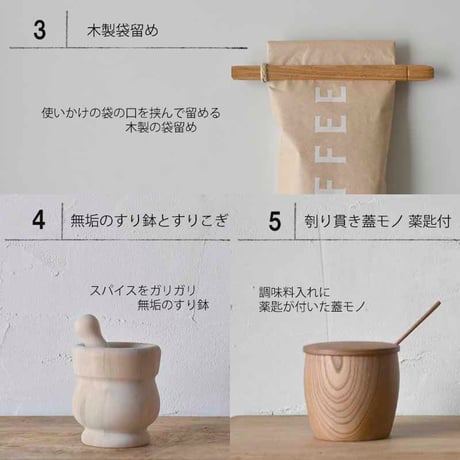 3 木製袋留め

使いかけの袋の口を挟んで留める
木製の袋留め

FFEE

4 無垢のすり鉢とすりこぎ

スパイスをガリガリ
無垢のすり鉢

5 刳り貫き蓋モノ 薬匙付

調味料入れに
薬匙が付いた蓋モノ