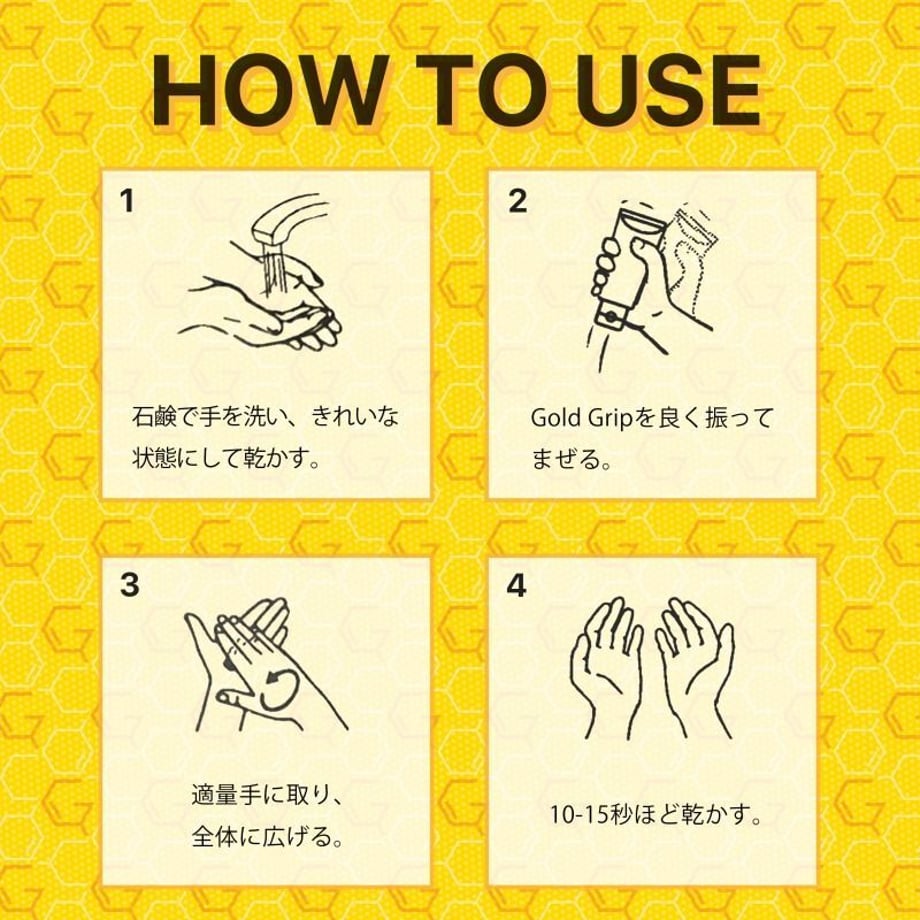 HOW TO USE

1

石鹸で手を洗い、きれいな状態にして乾かす。

2

Gold Gripを良く振ってまぜる。

3

適量手に取り、全体に広げる。

4

10-15秒ほど乾かす。