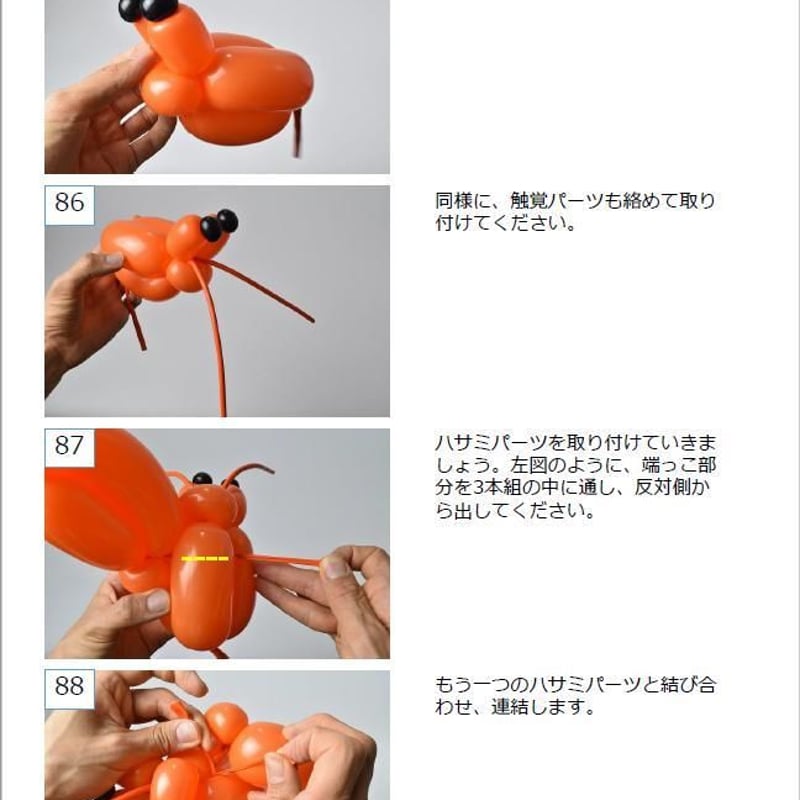 86

同様に、触覚パーツも絡めて取り付けてください。

87

ハサミパーツを取り付けていきましょう。左図のように、端っこ部分を3本組の中に通し、反対側から出してください。

88

もう一つのハサミパーツと結び合わせ、連結します。