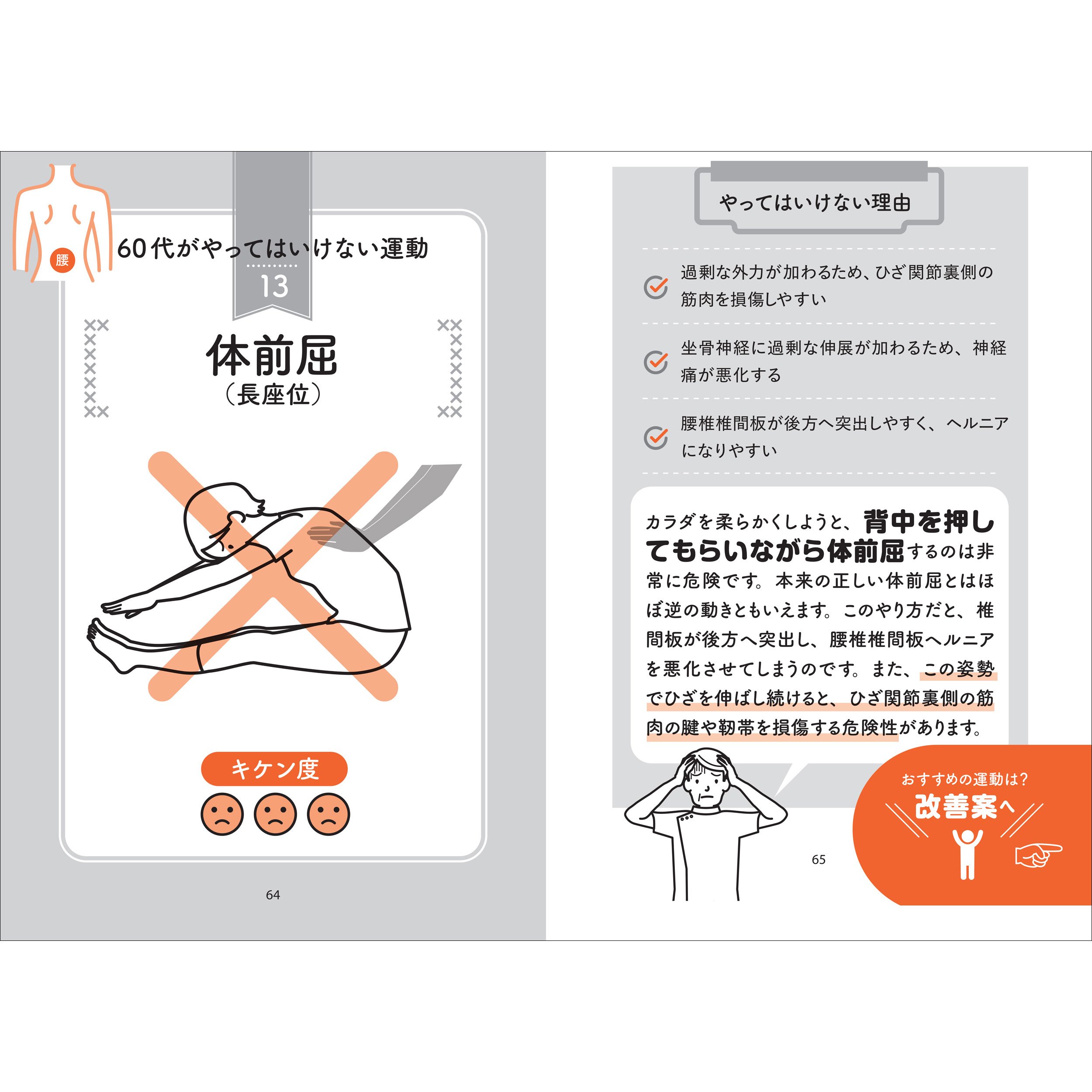 腰

60代がやってはいけない運動

13

体前屈
（長座位）

キケン度

64

やってはいけない理由

過剰な外力が加わるため、ひざ関節裏側の筋肉を損傷しやすい

坐骨神経に過剰な伸展が加わるため、神経痛が悪化する

腰椎椎間板が後方へ突出しやすく、ヘルニアになりやすい

カラダを柔らかくしようと、背中を押してもらいながら体前屈するのは非常に危険です。本来の正しい体前屈とはほぼ逆の動きともいえます。このやり方だと、椎間板が後方へ突出し、腰椎椎間板ヘルニアを悪化させてしまうのです。また、この姿勢でひざを伸ばし続けると、ひざ関節裏側の筋肉の腱や靭帯を損傷する危険性があります。

おすすめの運動は？
改善案へ

65