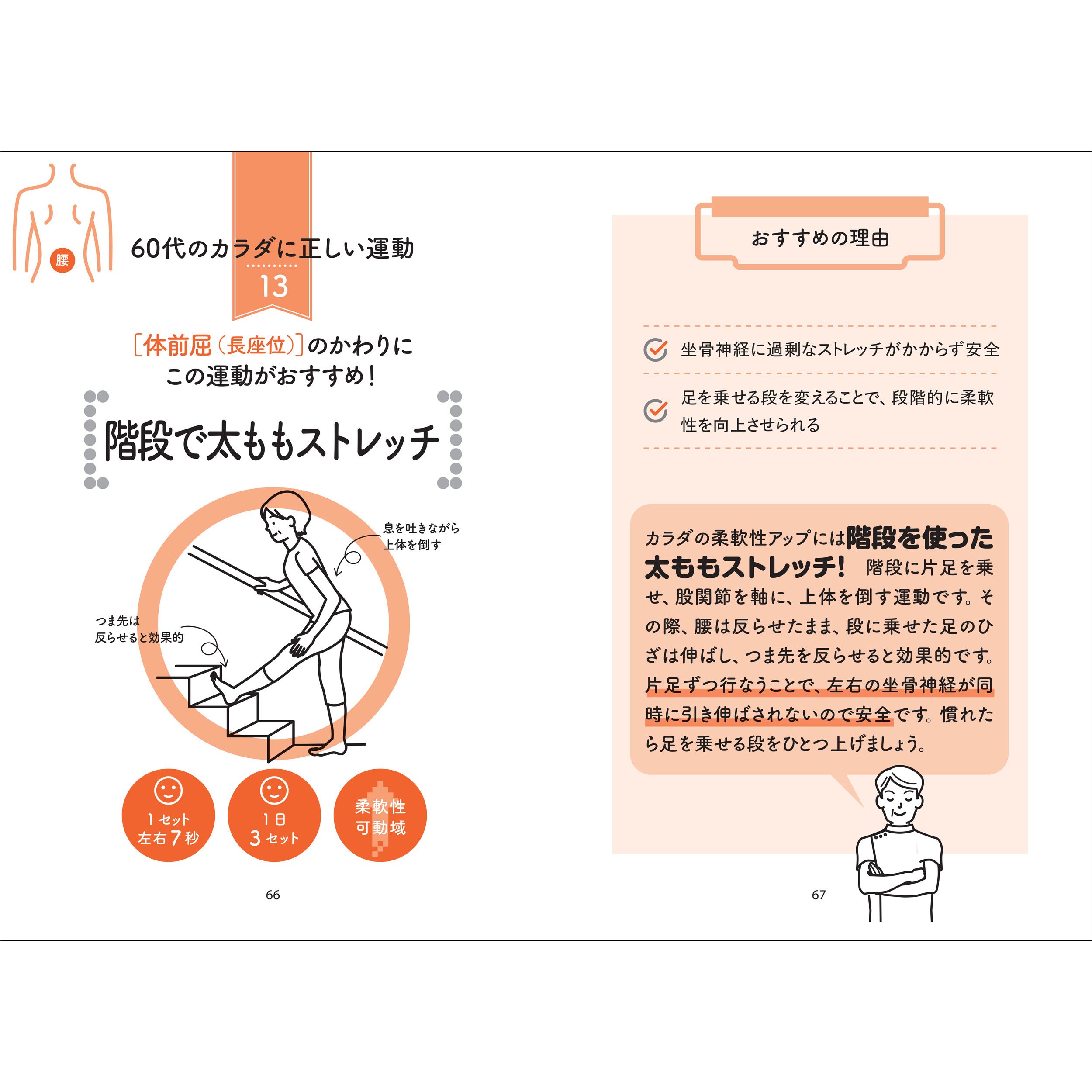 腰

60代のカラダに正しい運動

13

［体前屈（長座位）］のかわりに
この運動がおすすめ！

階段で太ももストレッチ

息を吐きながら
上体を倒す

つま先は
反らせると効果的

1セット
左右7秒

1日
3セット

柔軟性
可動域

66

おすすめの理由

坐骨神経に過剰なストレッチがかからず安全

足を乗せる段を変えることで、段階的に柔軟性を向上させられる

カラダの柔軟性アップには階段を使った太ももストレッチ！ 階段に片足を乗せ、股関節を軸に、上体を倒す運動です。その際、腰は反らせたまま、段に乗せた足のひざは伸ばし、つま先を反らせると効果的です。片足ずつ行なうことで、左右の坐骨神経が同時に引き伸ばされないので安全です。慣れたら足を乗せる段をひとつ上げましょう。

67