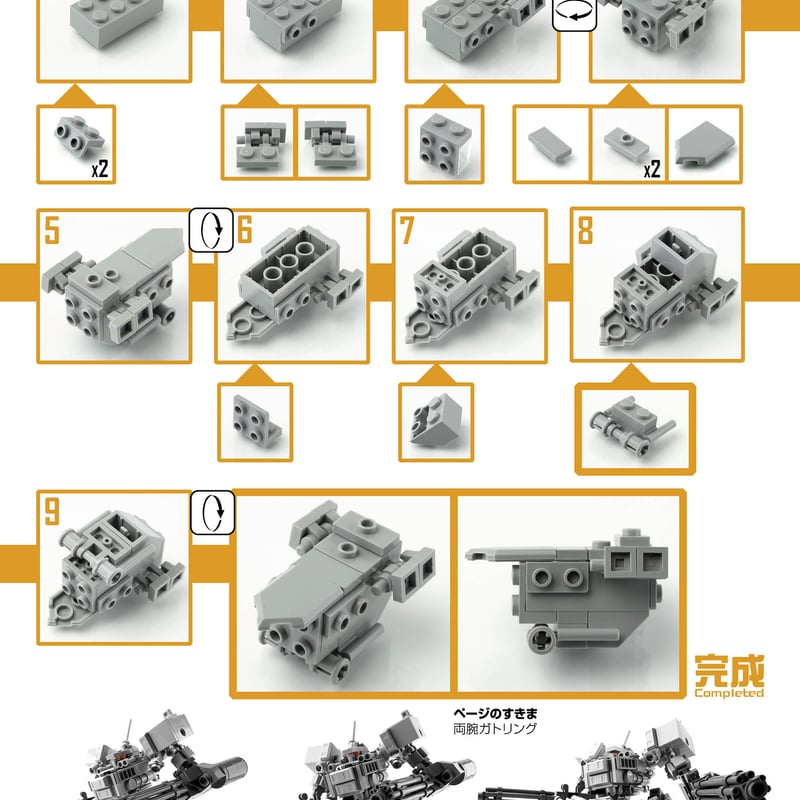 x2

x2

5

6

7

8

9

完成
Completed

ページのすきま
両腕ガトリング