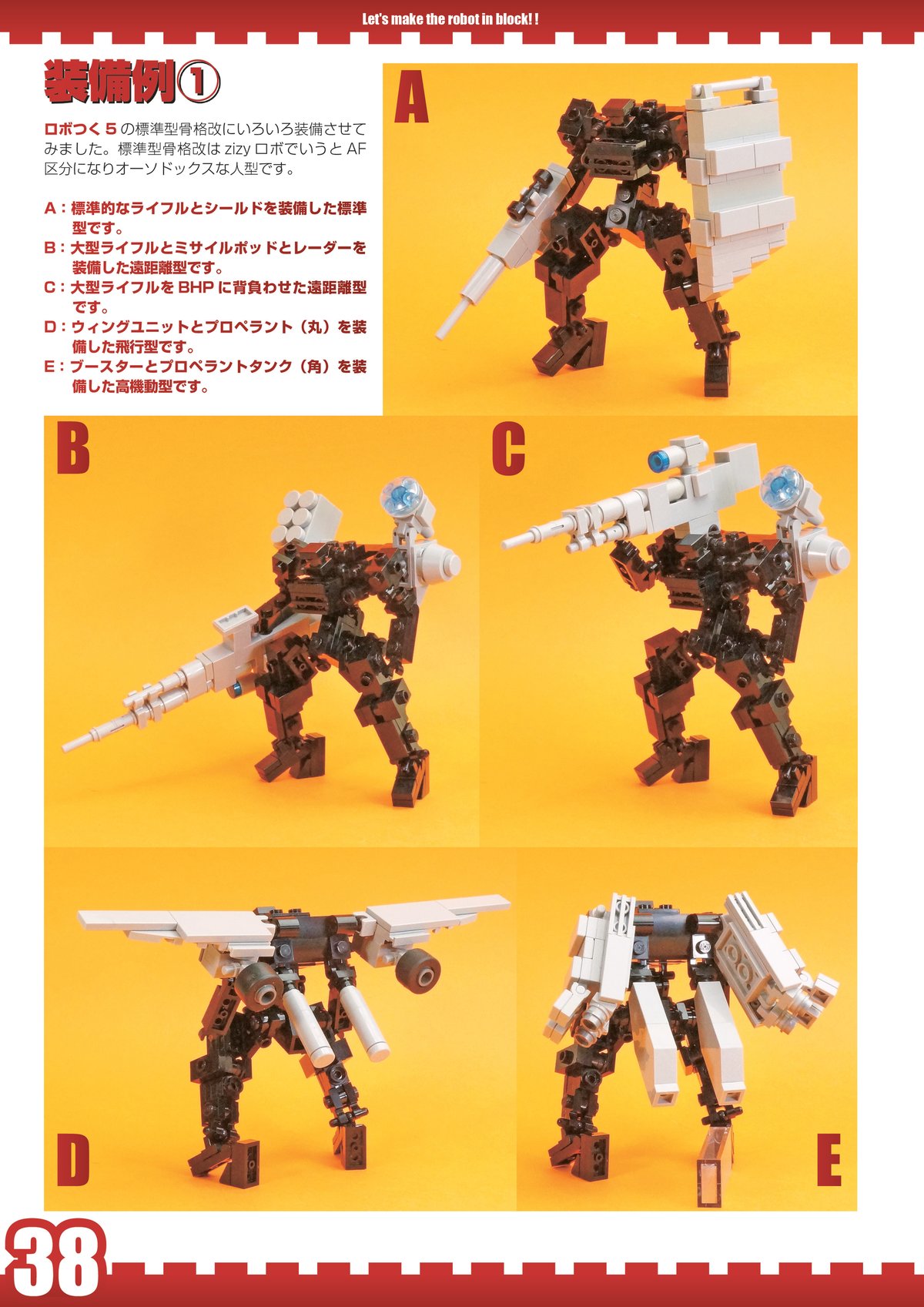 Let's make the robot in block!!

装備例①

ロボつく５の標準型骨格改にいろいろ装備させてみました。標準型骨格改は zizy ロボでいうと AF 区分になりオーソドックスな人型です。

A：標準的なライフルとシールドを装備した標準型です。
B：大型ライフルとミサイルポッドとレーダーを装備した遠距離型です。
C：大型ライフルを BHP に背負わせた遠距離型です。
D：ウィングユニットとプロペラント（丸）を装備した飛行型です。
E：ブースターとプロペラントタンク（角）を装備した高機動型です。

A

B

C

D

E

38