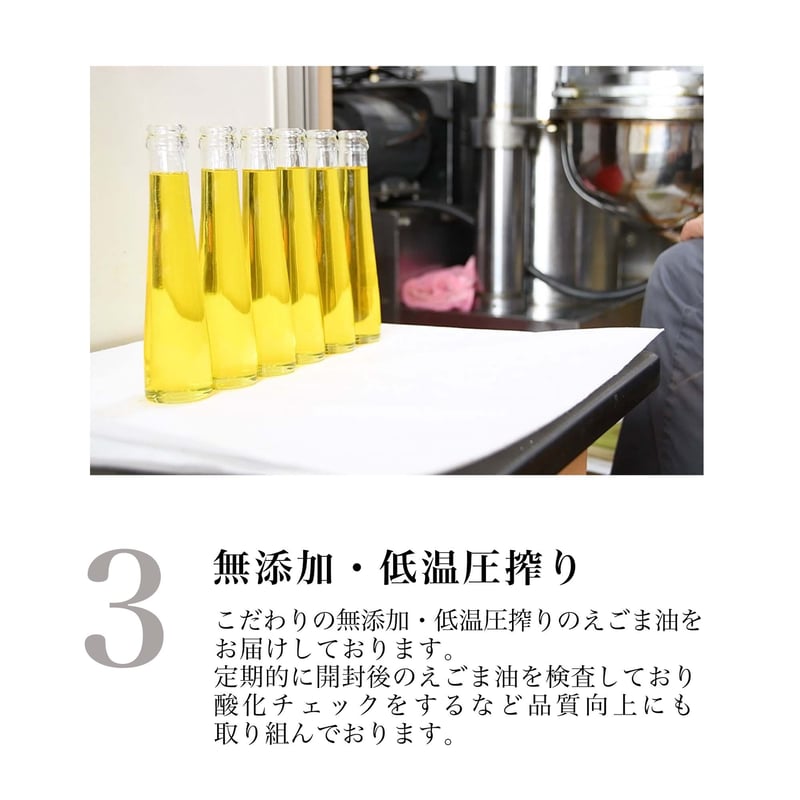 3

無添加・低温圧搾り

こだわりの無添加・低温圧搾りのえごま油をお届けしております。
定期的に開封後のえごま油を検査しており酸化チェックをするなど品質向上にも取り組んでおります。