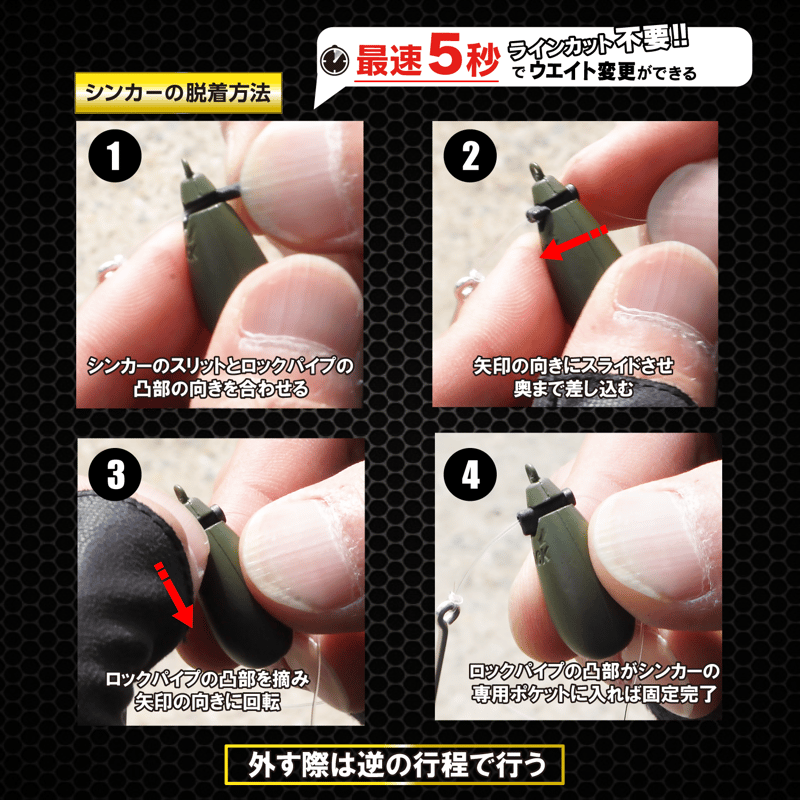 最速5秒 ラインカット不要!! でウエイト変更ができる

シンカーの脱着方法

1
シンカーのスリットとロックパイプの凸部の向きを合わせる

2
矢印の向きにスライドさせ奥まで差し込む

3
ロックパイプの凸部を摘み矢印の向きに回転

4
ロックパイプの凸部がシンカーの専用ポケットに入れば固定完了

外す際は逆の行程で行う