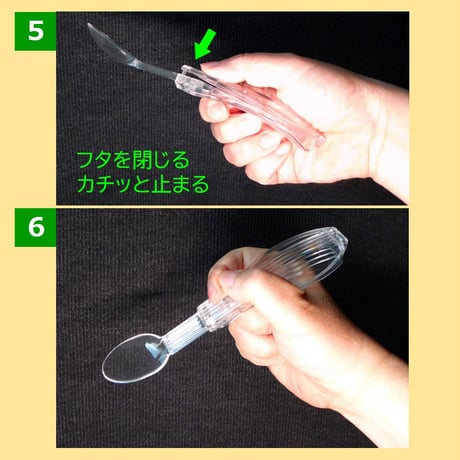 5

フタを閉じる
カチッと止まる

6