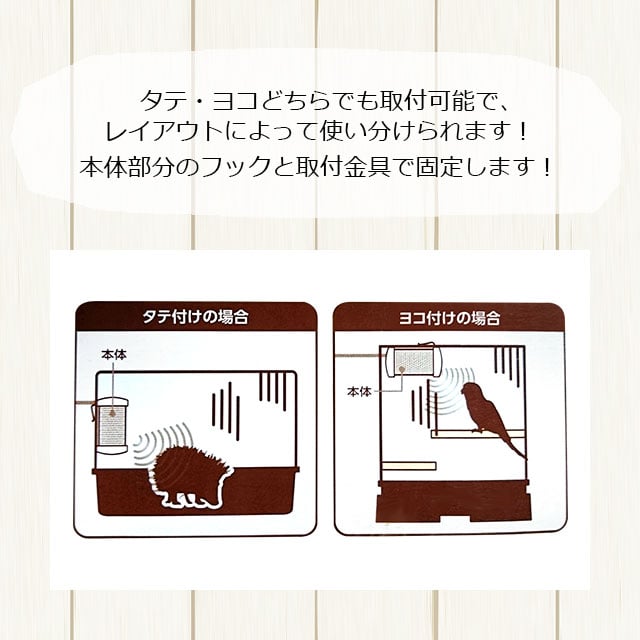 タテ・ヨコどちらでも取付可能で、
レイアウトによって使い分けられます！
本体部分のフックと取付金具で固定します！

タテ付けの場合

本体

ヨコ付けの場合

本体