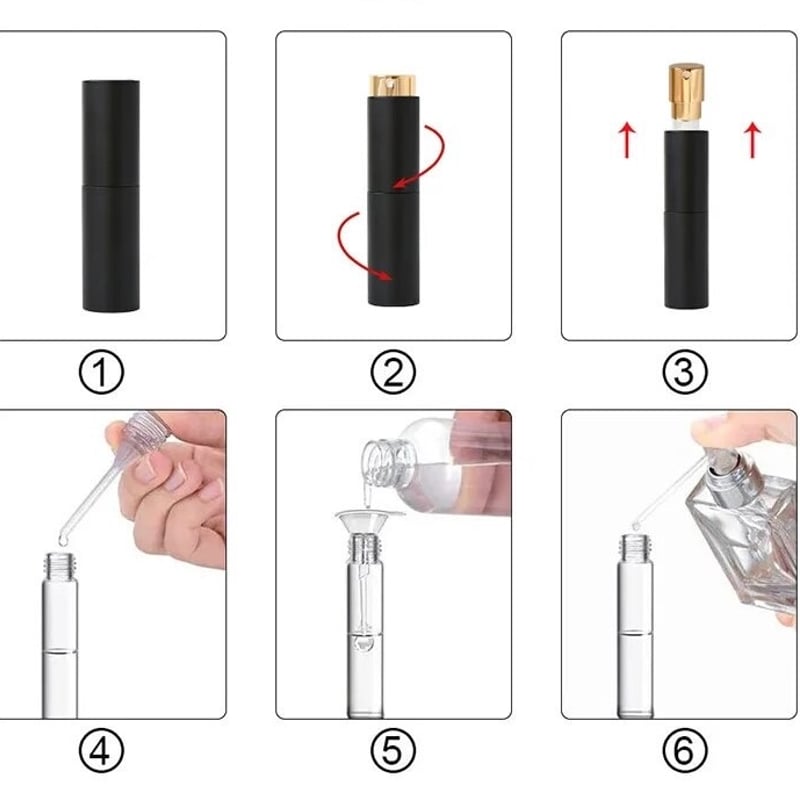 ①
②
③
④
⑤
⑥