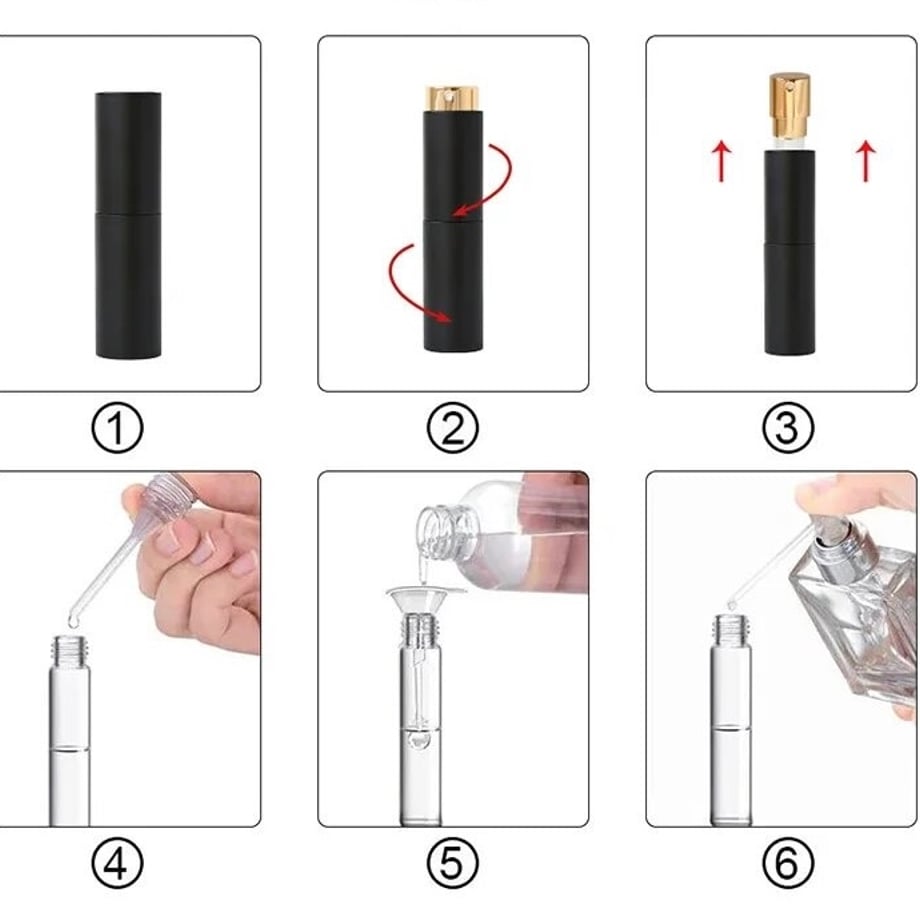 ①
②
③
④
⑤
⑥