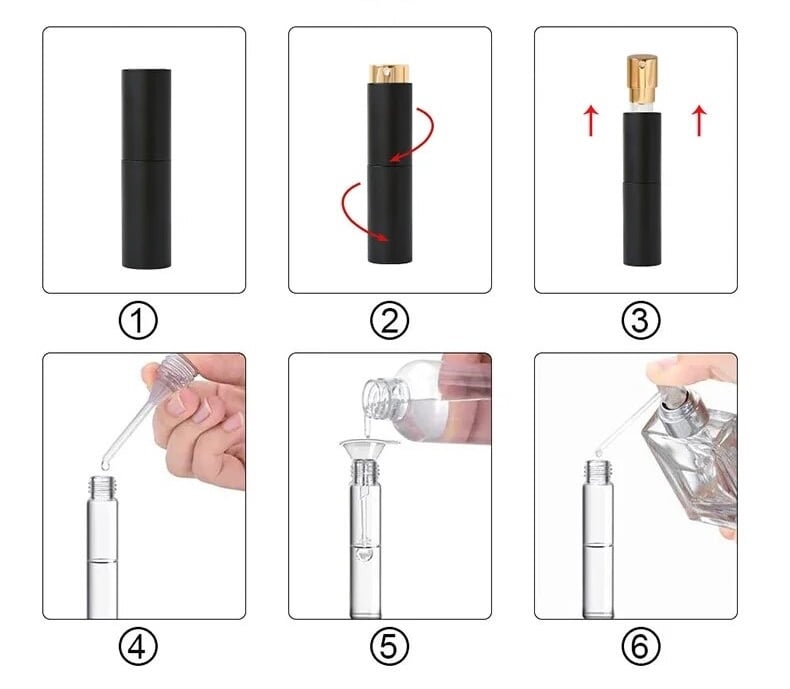 ①

②

③

④

⑤

⑥