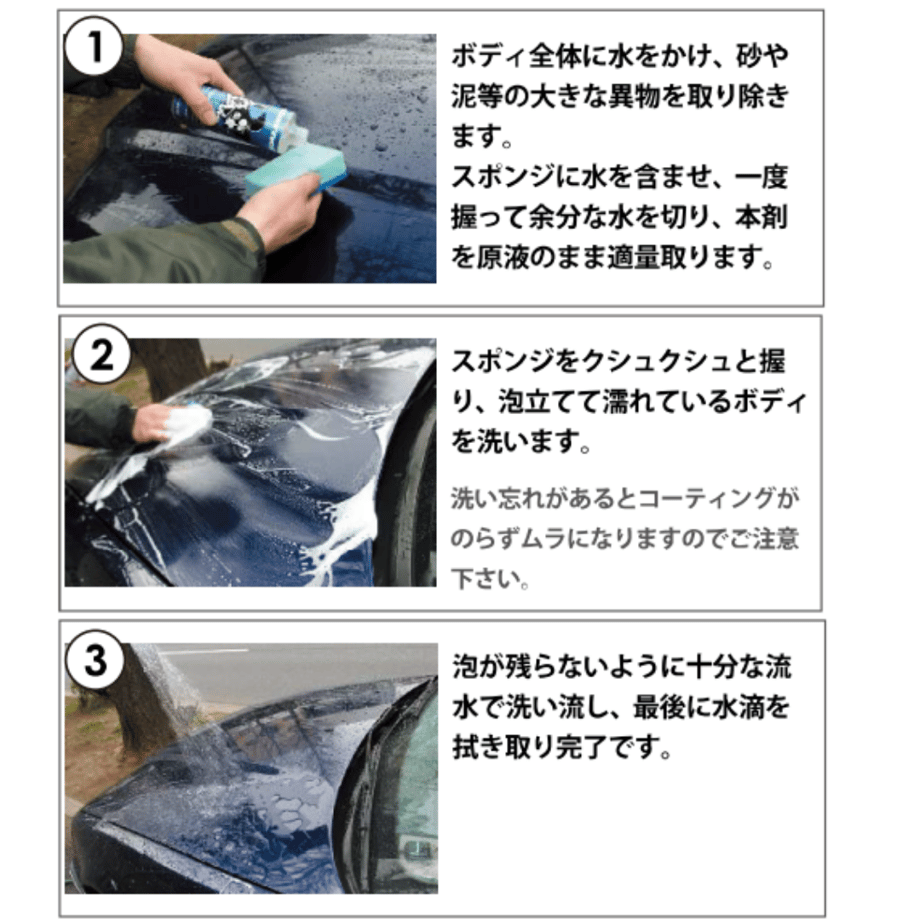 1

ボディ全体に水をかけ、砂や泥等の大きな異物を取り除きます。
スポンジに水を含ませ、一度握って余分な水を切り、本剤を原液のまま適量取ります。

2

スポンジをクシュクシュと握り、泡立てて濡れているボディを洗います。

洗い忘れがあるとコーティングがのらずムラになりますのでご注意下さい。

3

泡が残らないように十分な流水で洗い流し、最後に水滴を拭き取り完了です。