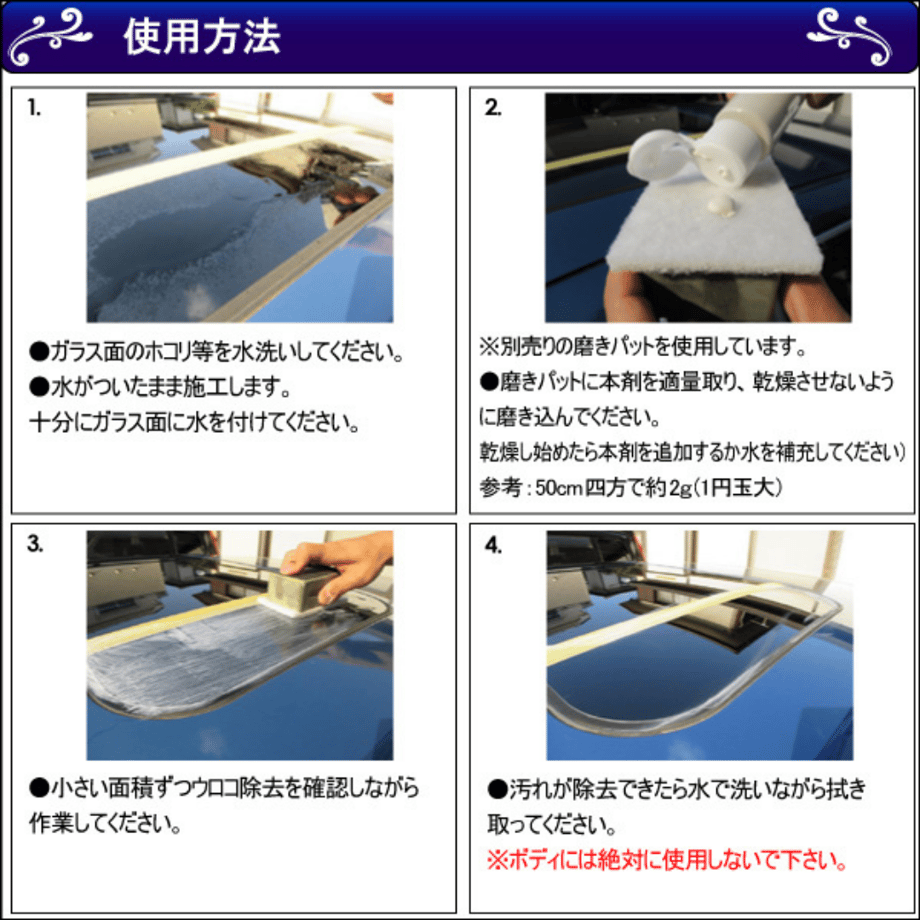 使用方法

1.

●ガラス面のホコリ等を水洗いしてください。
●水がついたまま施工します。
十分にガラス面に水を付けてください。

2.

※別売りの磨きパットを使用しています。
●磨きパットに本剤を適量取り、乾燥させないように磨き込んでください。
乾燥し始めたら本剤を追加するか水を補充してください)
参考：50cm四方で約2g(1円玉大)

3.

●小さい面積ずつウロコ除去を確認しながら作業してください。

4.

●汚れが除去できたら水で洗いながら拭き取ってください。
※ボディには絶対に使用しないで下さい。