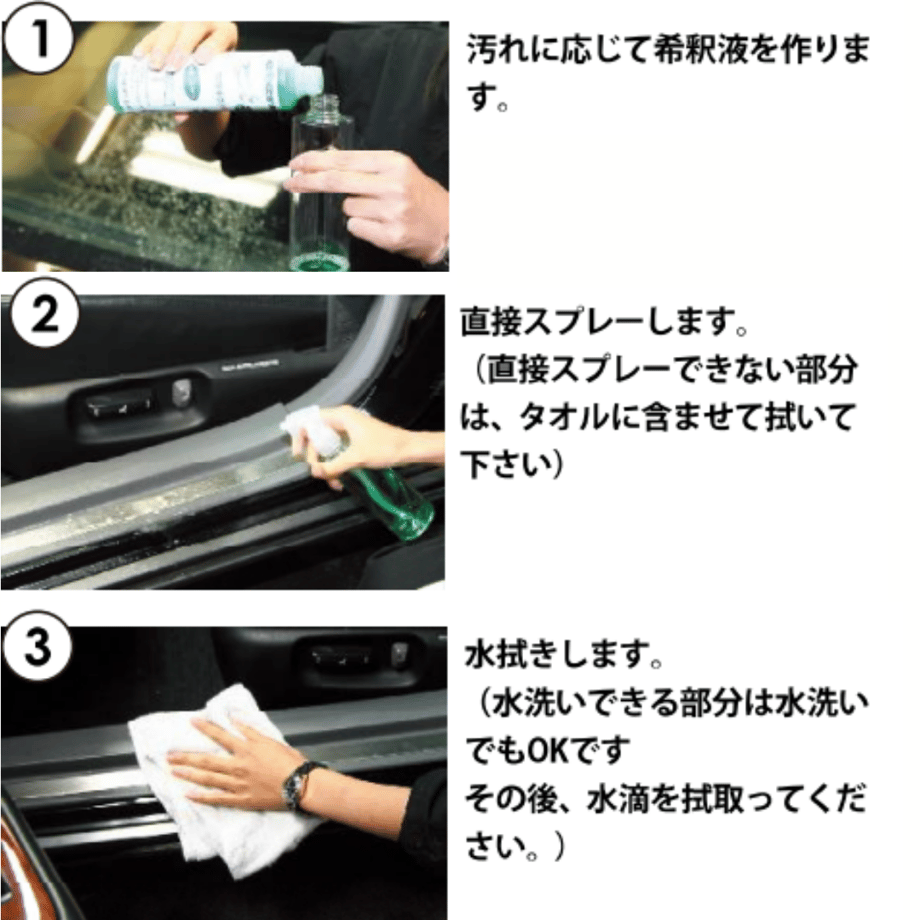 1

汚れに応じて希釈液を作ります。

2

直接スプレーします。
（直接スプレーできない部分は、タオルに含ませて拭いて下さい）

3

水拭きします。
（水洗いできる部分は水洗いでもOKです
その後、水滴を拭取ってください。）