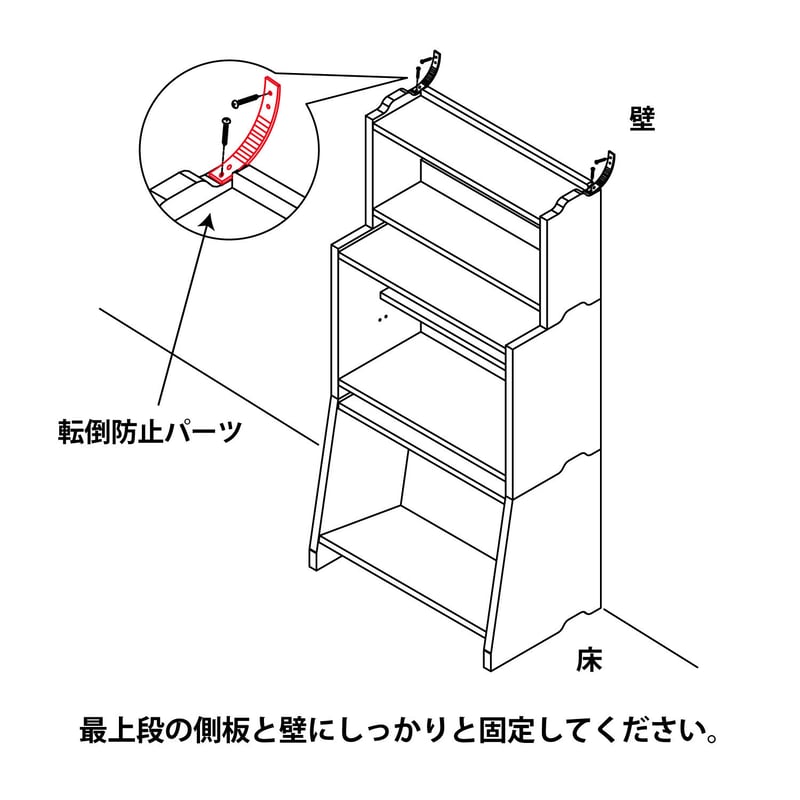 壁

転倒防止パーツ

床

最上段の側板と壁にしっかりと固定してください。