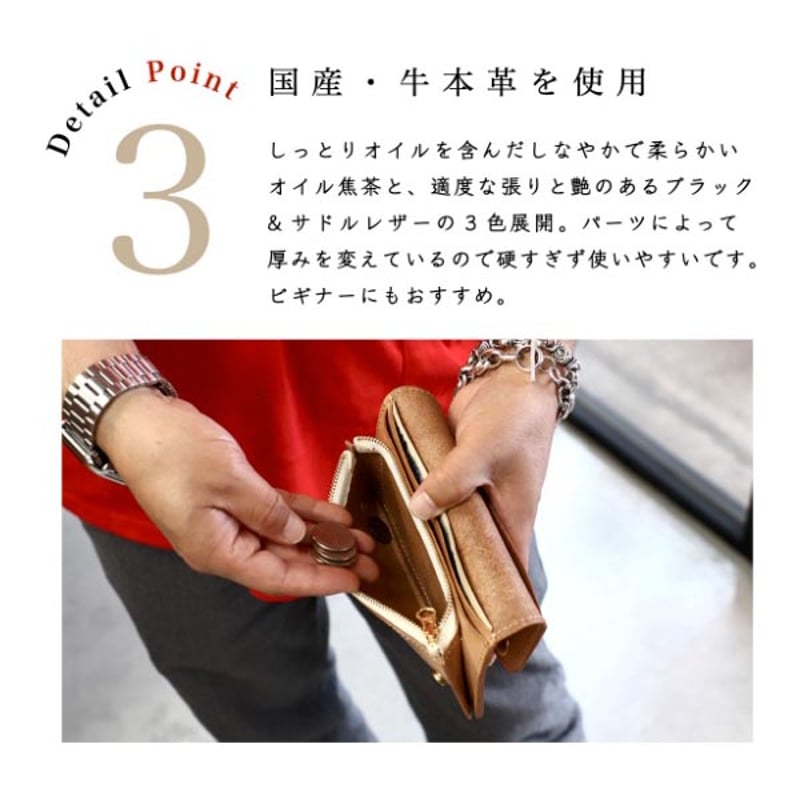 Detail Point

3

国産・牛本革を使用

しっとりオイルを含んだしなやかで柔らかいオイル焦茶と、適度な張りと艶のあるブラック＆サドルレザーの３色展開。パーツによって厚みを変えているので硬すぎず使いやすいです。ビギナーにもおすすめ。