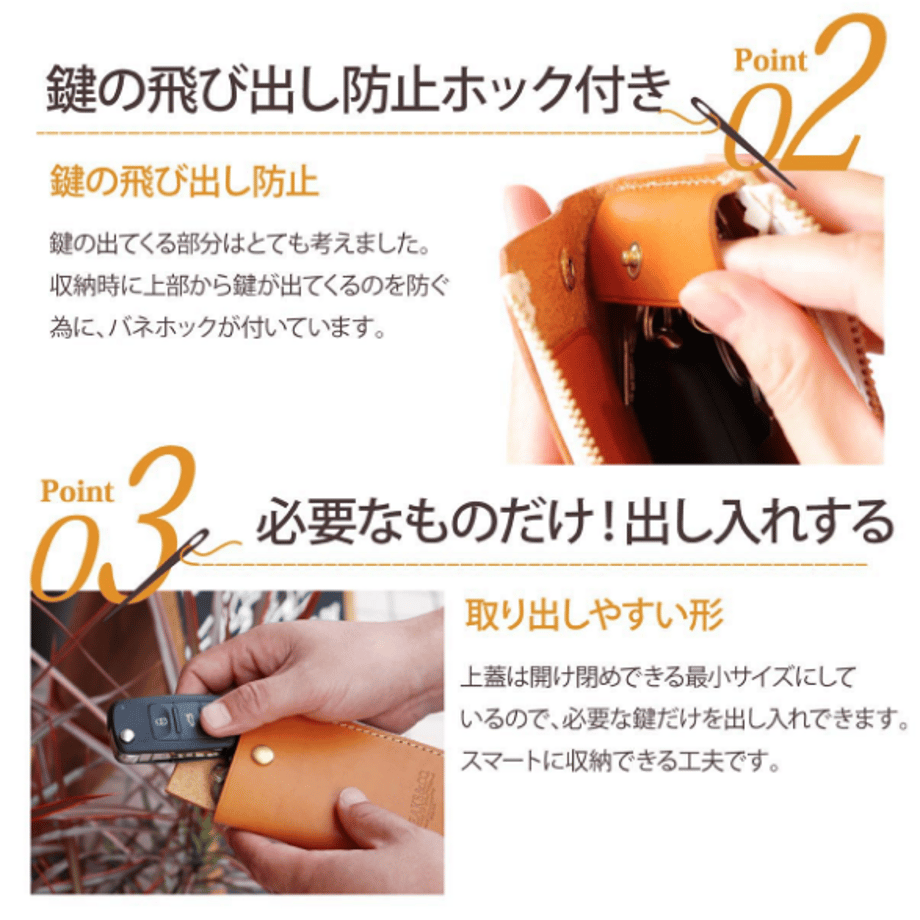 鍵の飛び出し防止ホック付き

Point 02

鍵の飛び出し防止

鍵の出てくる部分はとても考えました。収納時に上部から鍵が出てくるのを防ぐ為に、バネホックが付いています。

Point 03

必要なものだけ！出し入れする

取り出しやすい形

上蓋は開け閉めできる最小サイズにしているので、必要な鍵だけを出し入れできます。スマートに収納できる工夫です。