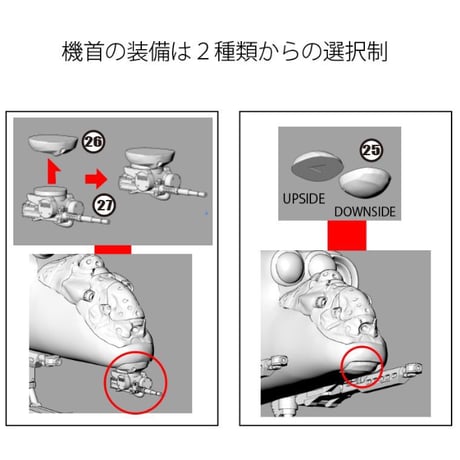 機首の装備は２種類からの選択制

26

27

25

UPSIDE

DOWNSIDE