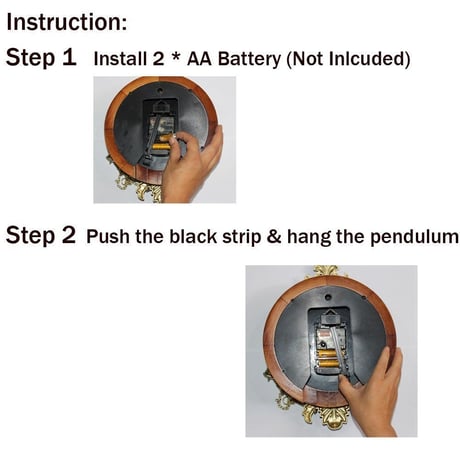 Instruction:

Step 1 Install 2 * AA Battery (Not Inlcuded)

Step 2 Push the black strip & hang the pendulum