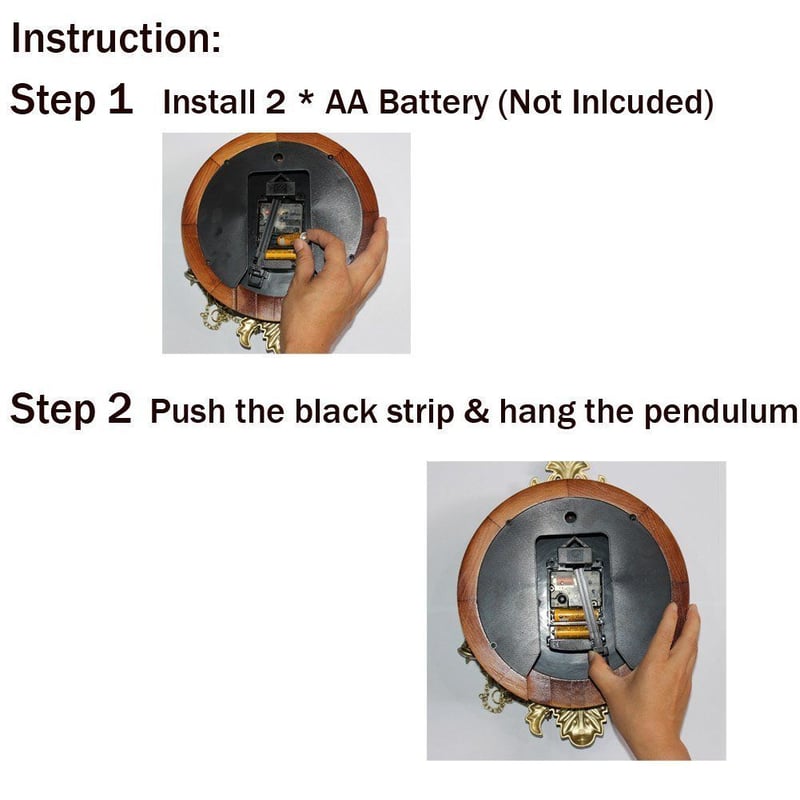 Instruction:

Step 1 Install 2 * AA Battery (Not Inlcuded)

Step 2 Push the black strip & hang the pendulum