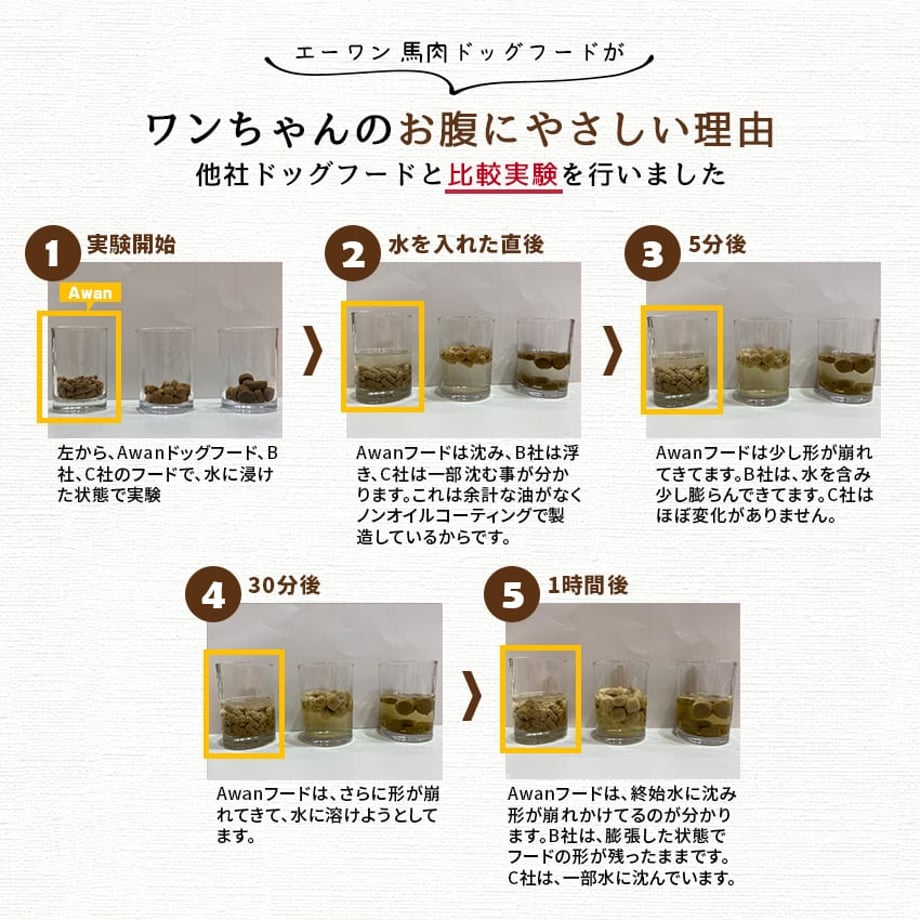 エーワン 馬肉ドッグフードが

ワンちゃんのお腹にやさしい理由

他社ドッグフードと比較実験を行いました

1 実験開始

Awan

左から、Awanドッグフード、B社、C社のフードで、水に浸けた状態で実験

2 水を入れた直後

Awanフードは沈み、B社は浮き、C社は一部沈む事が分かります。これは余計な油がなくノンオイルコーティングで製造しているからです。

3 5分後

Awanフードは少し形が崩れてきてます。B社は、水を含み少し膨らんできてます。C社はほぼ変化がありません。

4 30分後

Awanフードは、さらに形が崩れてきて、水に溶けようとしてます。

5 1時間後

Awanフードは、終始水に沈み形が崩れかけてるのが分かります。B社は、膨張した状態でフードの形が残ったままです。C社は、一部水に沈んでいます。