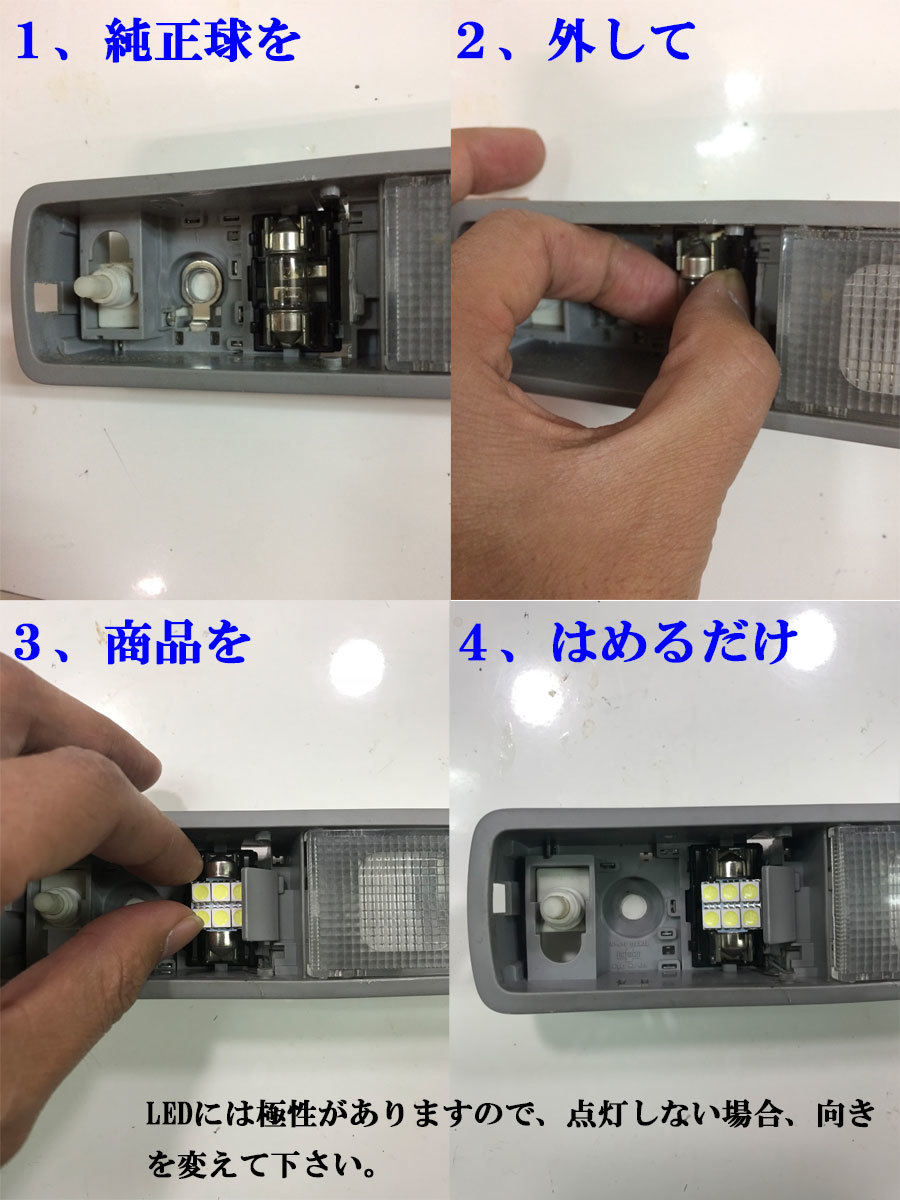 1、純正球を

2、外して

3、商品を

4、はめるだけ

LEDには極性がありますので、点灯しない場合、向きを変えて下さい。