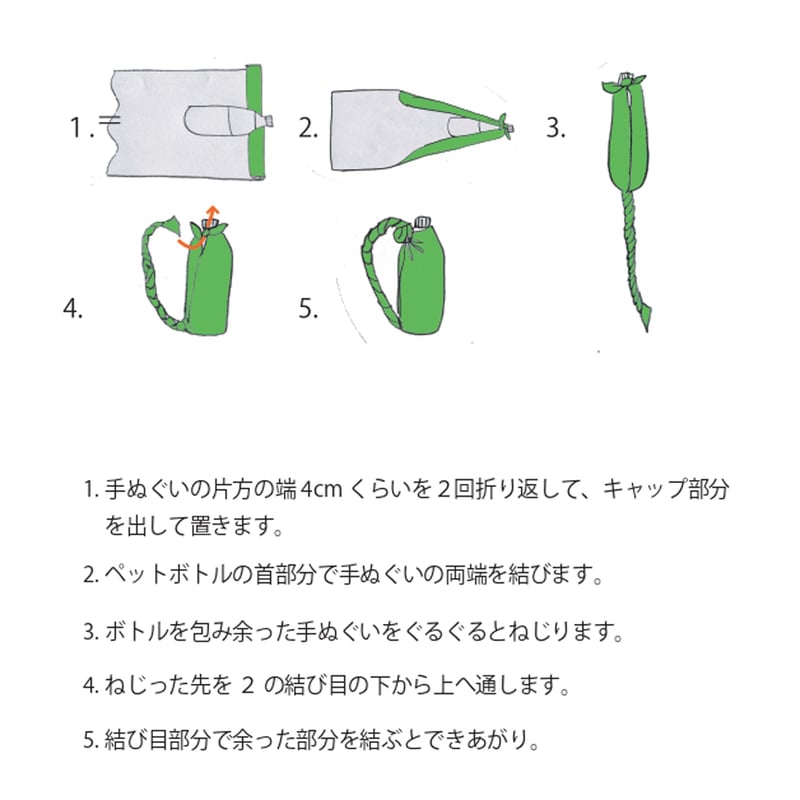 1.

2.

3.

4.

5.

1. 手ぬぐいの片方の端4cm くらいを2回折り返して、キャップ部分を出して置きます。

2. ペットボトルの首部分で手ぬぐいの両端を結びます。

3. ボトルを包み余った手ぬぐいをぐるぐるとねじります。

4. ねじった先を 2 の結び目の下から上へ通します。

5. 結び目部分で余った部分を結ぶとできあがり。