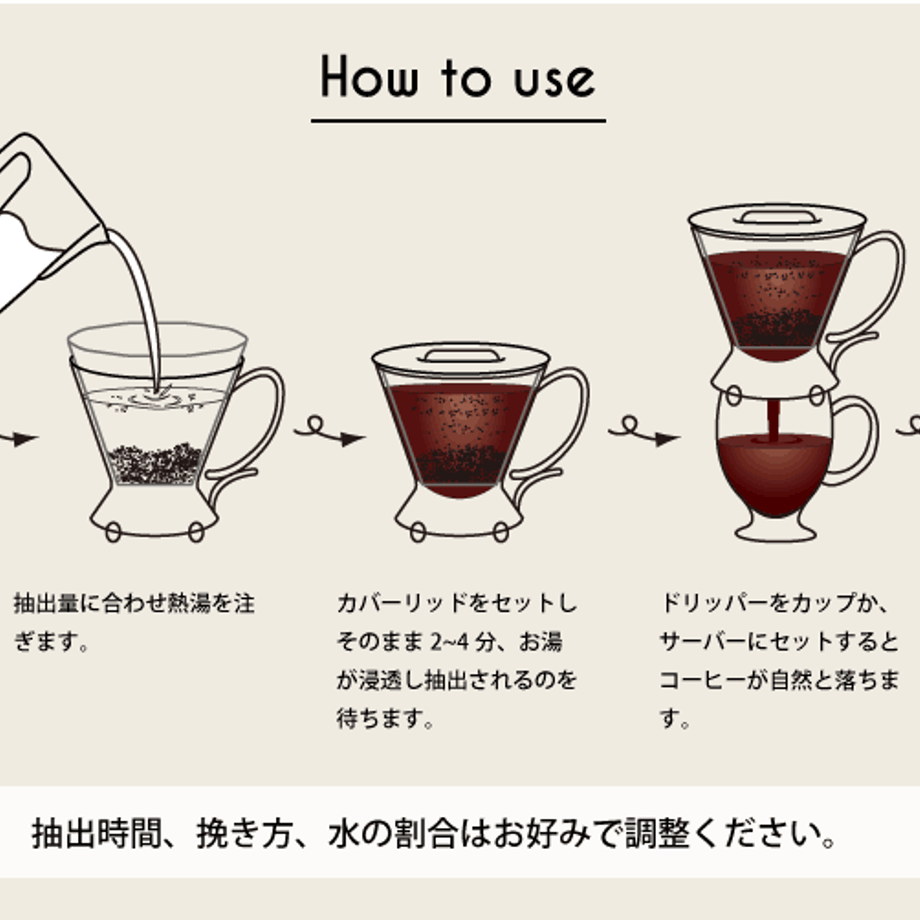 How to use

抽出量に合わせ熱湯を注ぎます。

カバーリッドをセットしそのまま 2~4 分、お湯が浸透し抽出されるのを待ちます。

ドリッパーをカップか、サーバーにセットするとコーヒーが自然と落ちます。

抽出時間、挽き方、水の割合はお好みで調整ください。