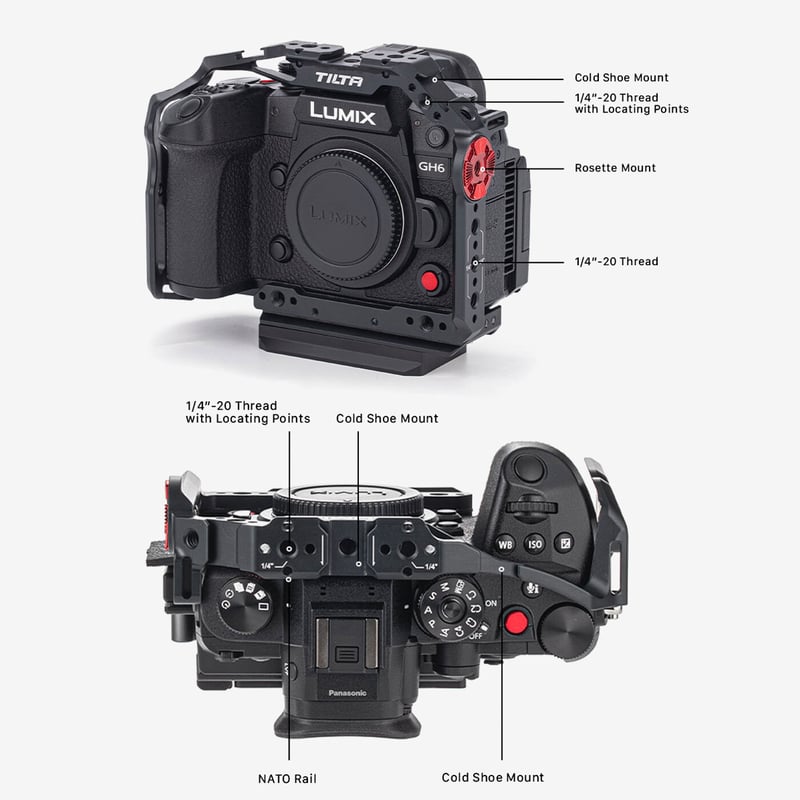 TILTA
LUMIX
GH6
LUMIX

Cold Shoe Mount

1/4"-20 Thread with Locating Points

Rosette Mount

1/4"-20 Thread

1/4"-20 Thread with Locating Points

Cold Shoe Mount

1/4"
1/4"
WB
ISO
ON
OFF
Panasonic

NATO Rail

Cold Shoe Mount