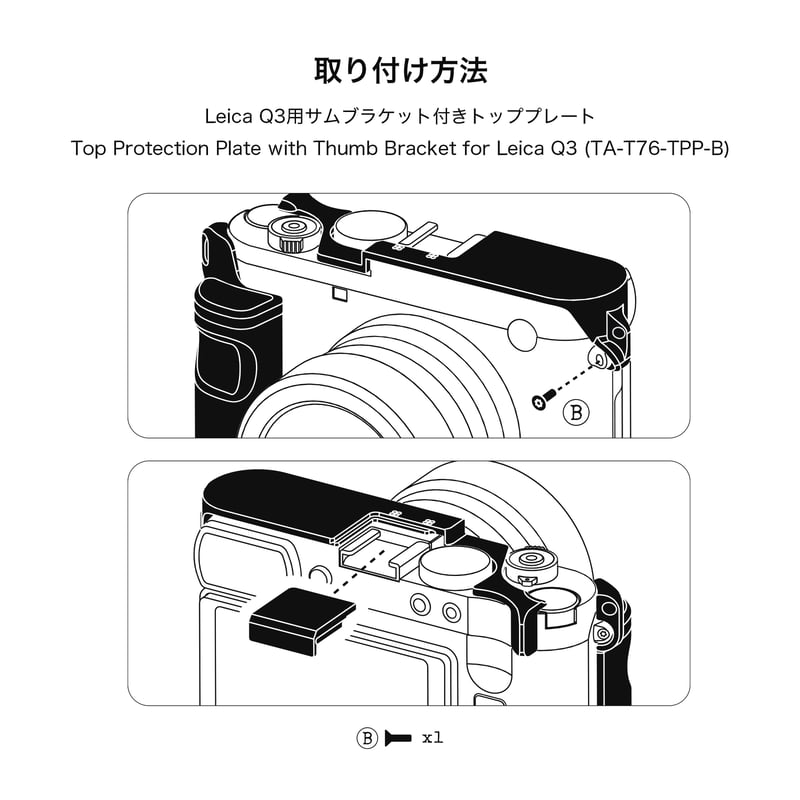 取り付け方法

Leica Q3用サムブラケット付きトッププレート

Top Protection Plate with Thumb Bracket for Leica Q3 (TA-T76-TPP-B)

Ⓑ

Ⓑ x1