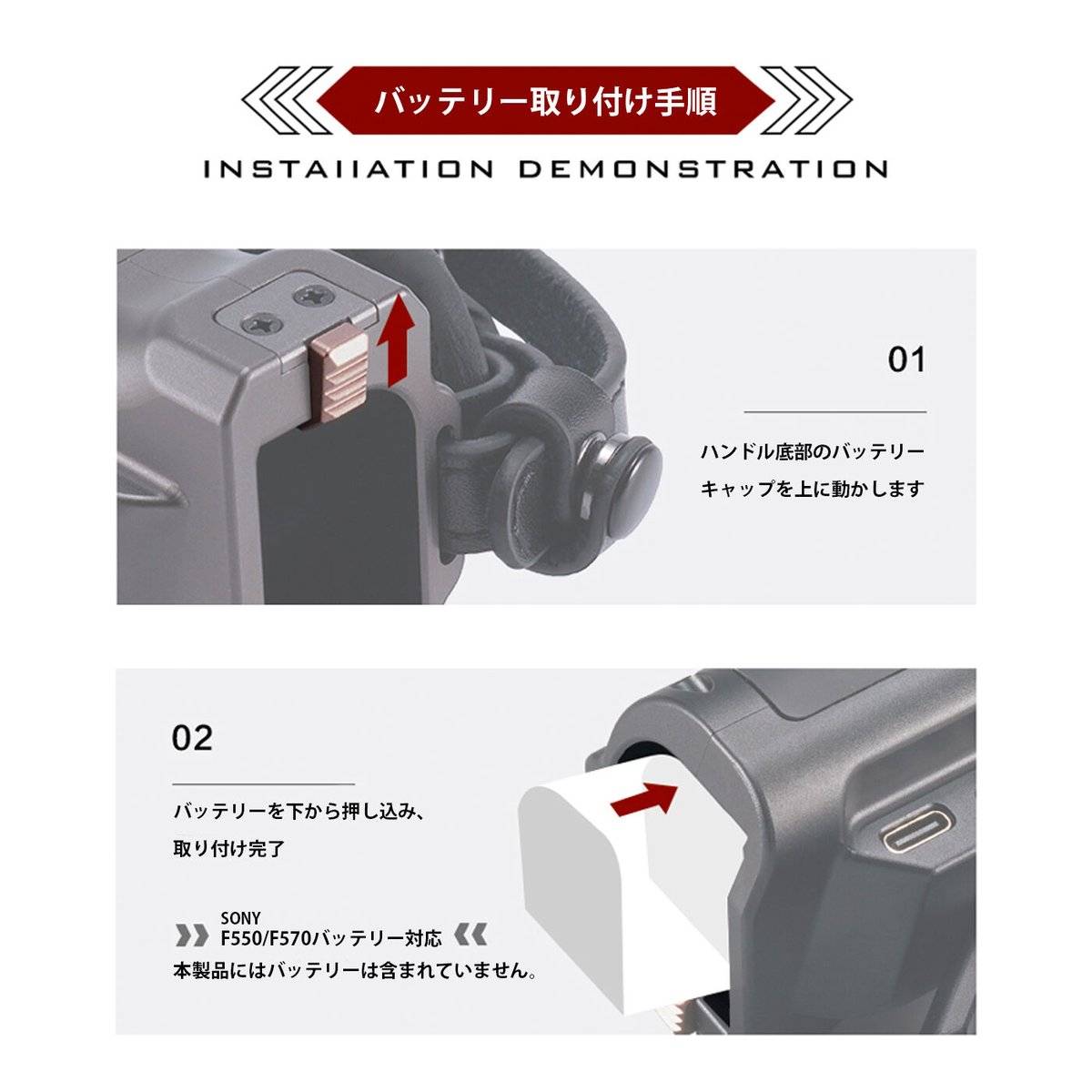 バッテリー取り付け手順

INSTAIIATION DEMONSTRATION

01

ハンドル底部のバッテリーキャップを上に動かします

02

バッテリーを下から押し込み、取り付け完了

SONY
F550/F570バッテリー対応

本製品にはバッテリーは含まれていません。