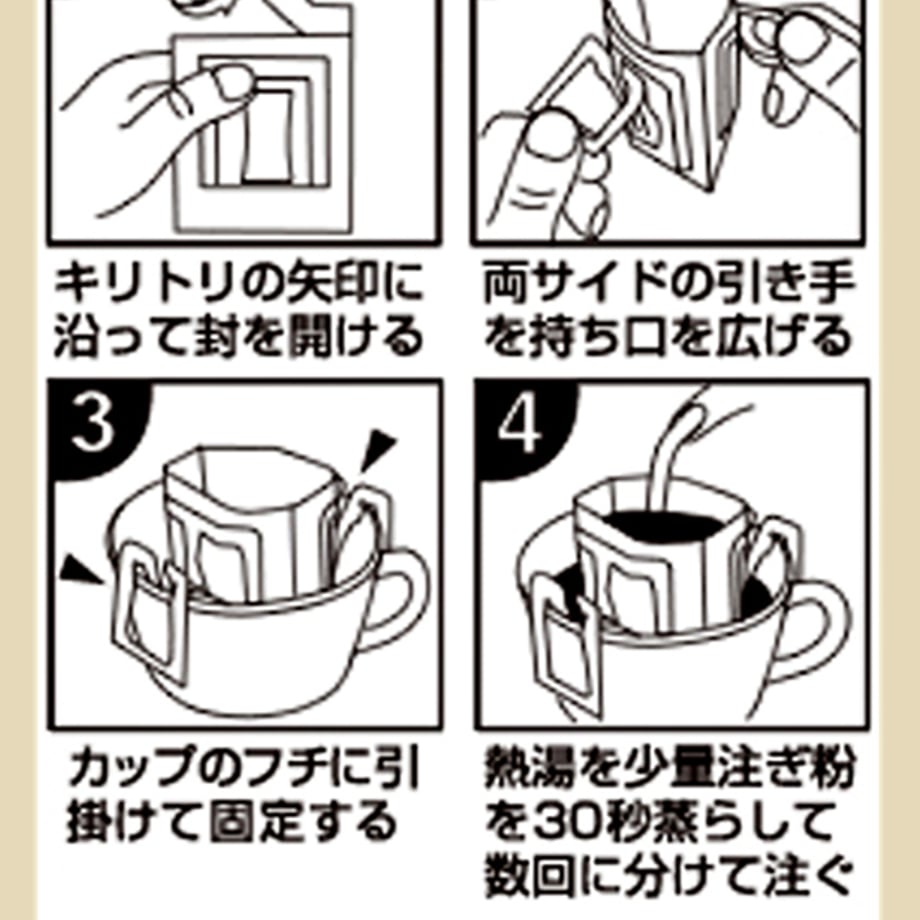 キリトリの矢印に沿って封を開ける

両サイドの引き手を持ち口を広げる

3

カップのフチに引掛けて固定する

4

熱湯を少量注ぎ粉を30秒蒸らして数回に分けて注ぐ