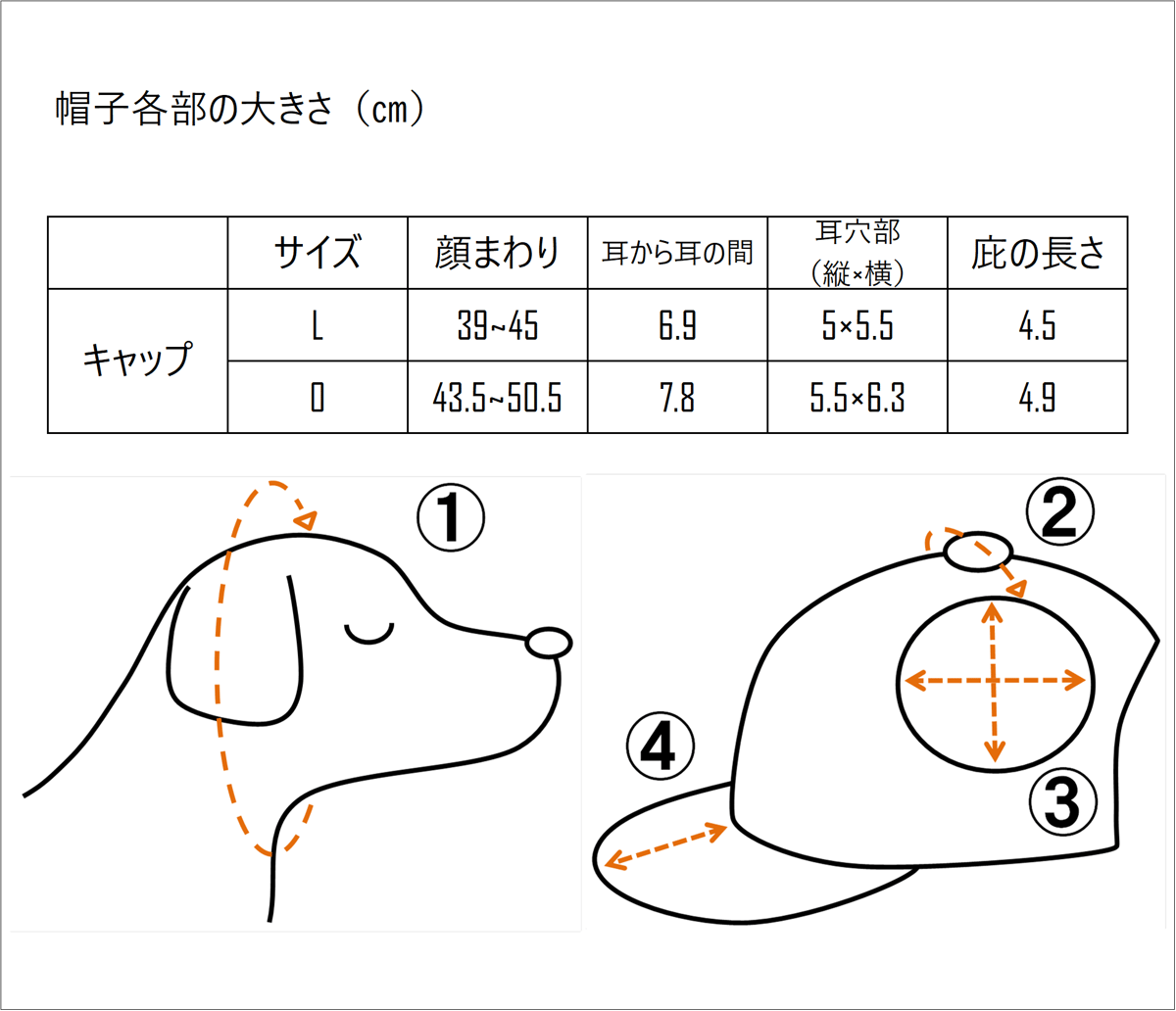 帽子各部の大きさ（cm）

| | サイズ | 顔まわり | 耳から耳の間 | 耳穴部（縦×横） | 庇の長さ |
|---|---|---|---|---|---|
| キャップ | L | 39~45 | 6.9 | 5×5.5 | 4.5 |
| | O | 43.5~50.5 | 7.8 | 5.5×6.3 | 4.9 |

①

②

③

④