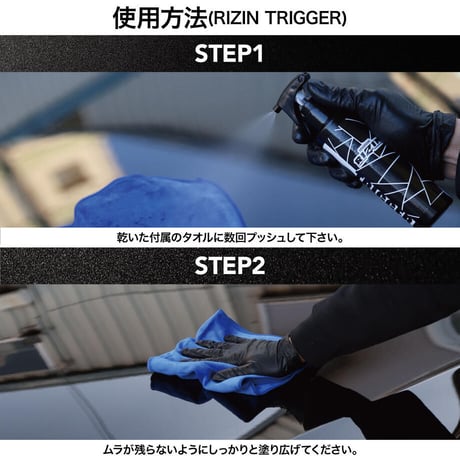 使用方法(RIZIN TRIGGER)

STEP1

乾いた付属のタオルに数回プッシュして下さい。

STEP2

ムラが残らないようにしっかりと塗り広げてください。