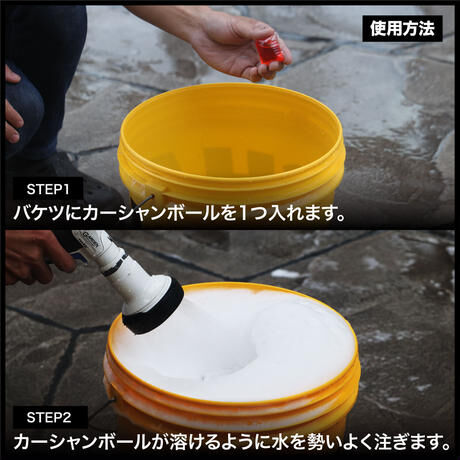 使用方法

STEP1

バケツにカーシャンボールを1つ入れます。

STEP2

カーシャンボールが溶けるように水を勢いよく注ぎます。