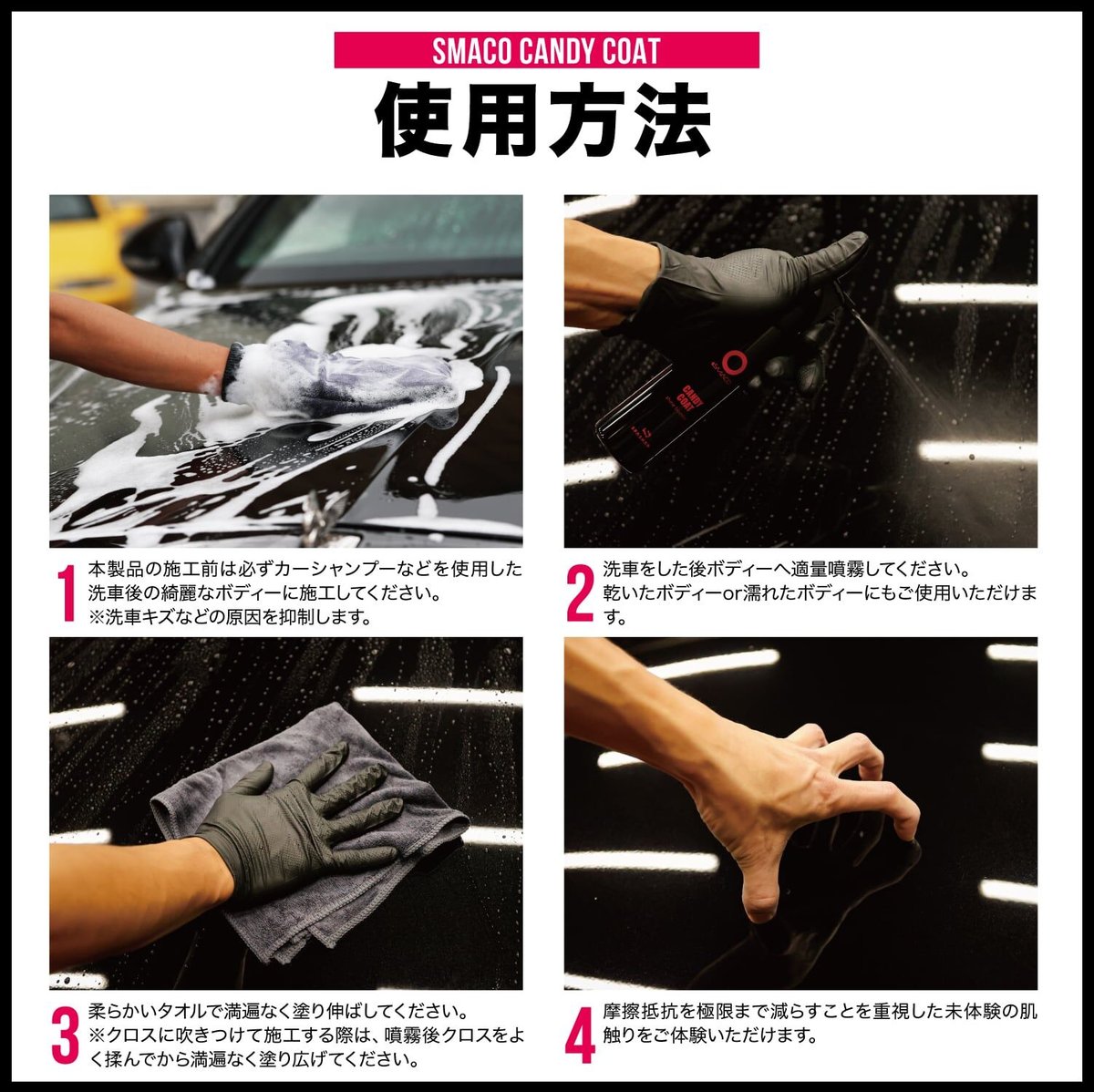 SMACO CANDY COAT

使用方法

CANDY COAT

1 本製品の施工前は必ずカーシャンプーなどを使用した洗車後の綺麗なボディーに施工してください。
※洗車キズなどの原因を抑制します。

2 洗車をした後ボディーへ適量噴霧してください。
乾いたボディーor濡れたボディーにもご使用いただけます。

3 柔らかいタオルで満遍なく塗り伸ばしてください。
※クロスに吹きつけて施工する際は、噴霧後クロスをよく揉んでから満遍なく塗り広げてください。

4 摩擦抵抗を極限まで減らすことを重視した未体験の肌触りをご体験いただけます。