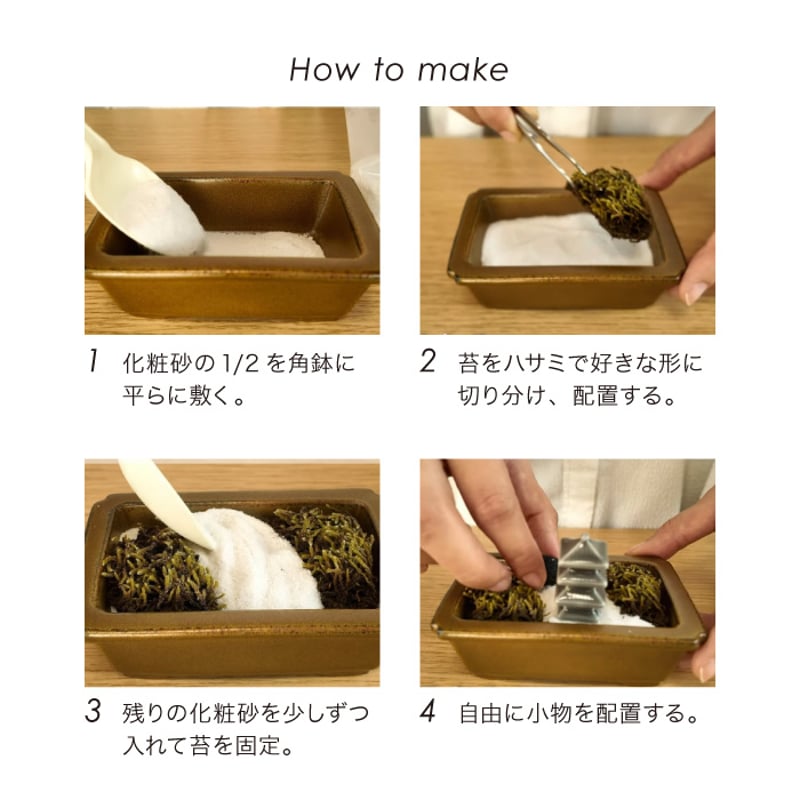 How to make

1 化粧砂の 1/2 を角鉢に平らに敷く。

2 苔をハサミで好きな形に切り分け、配置する。

3 残りの化粧砂を少しずつ入れて苔を固定。

4 自由に小物を配置する。