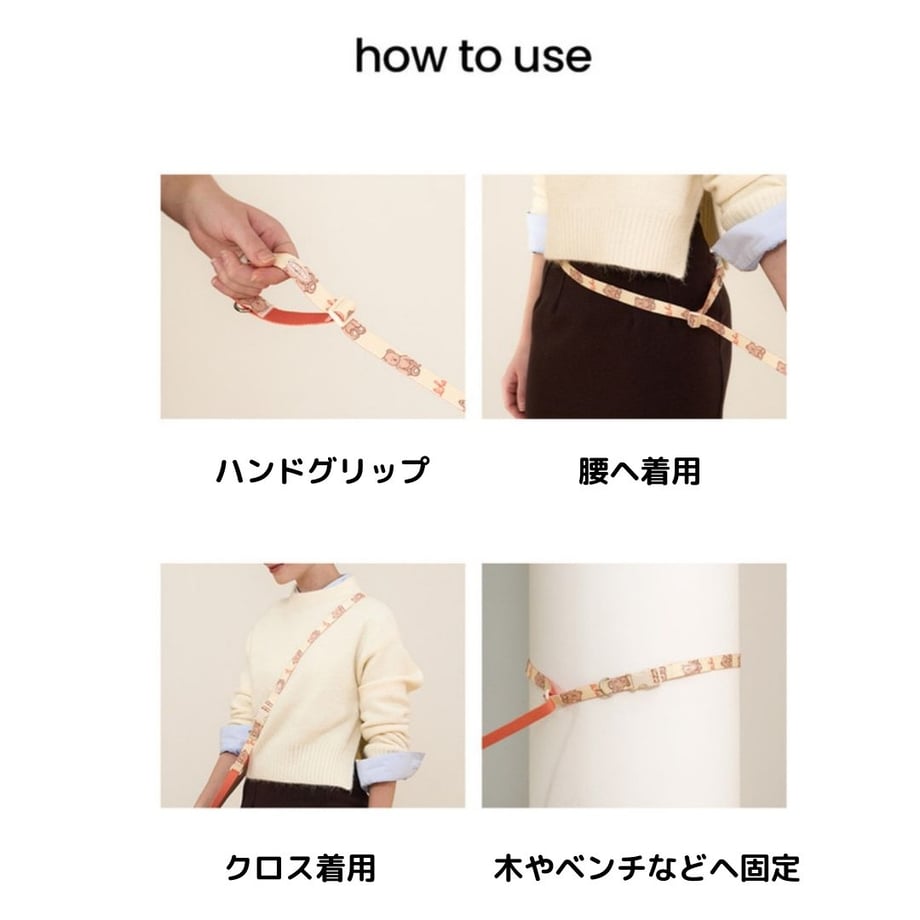 how to use

ハンドグリップ

腰へ着用

クロス着用

木やベンチなどへ固定