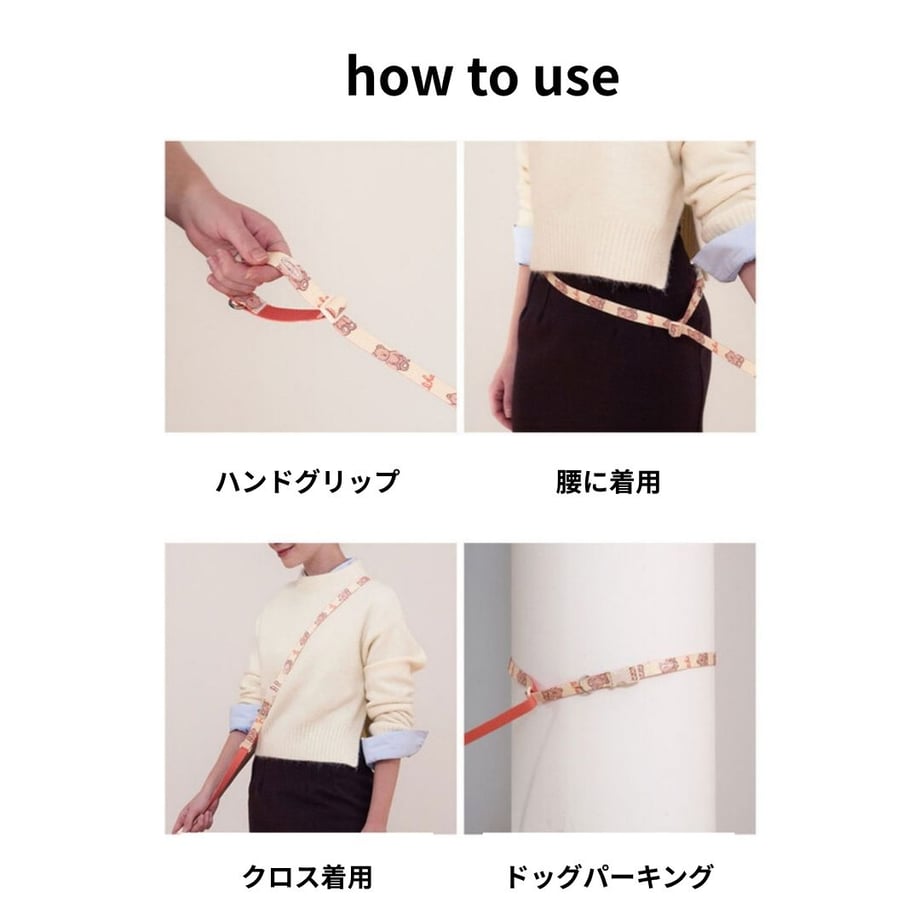 how to use

ハンドグリップ

腰に着用

クロス着用

ドッグパーキング