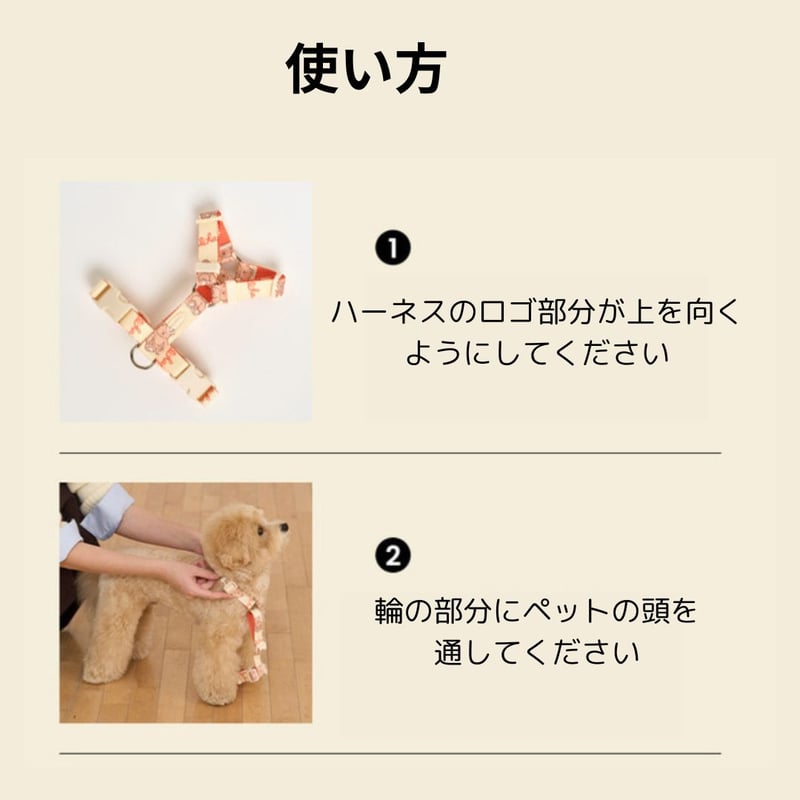 使い方

❶

ハーネスのロゴ部分が上を向くようにしてください

❷

輪の部分にペットの頭を通してください