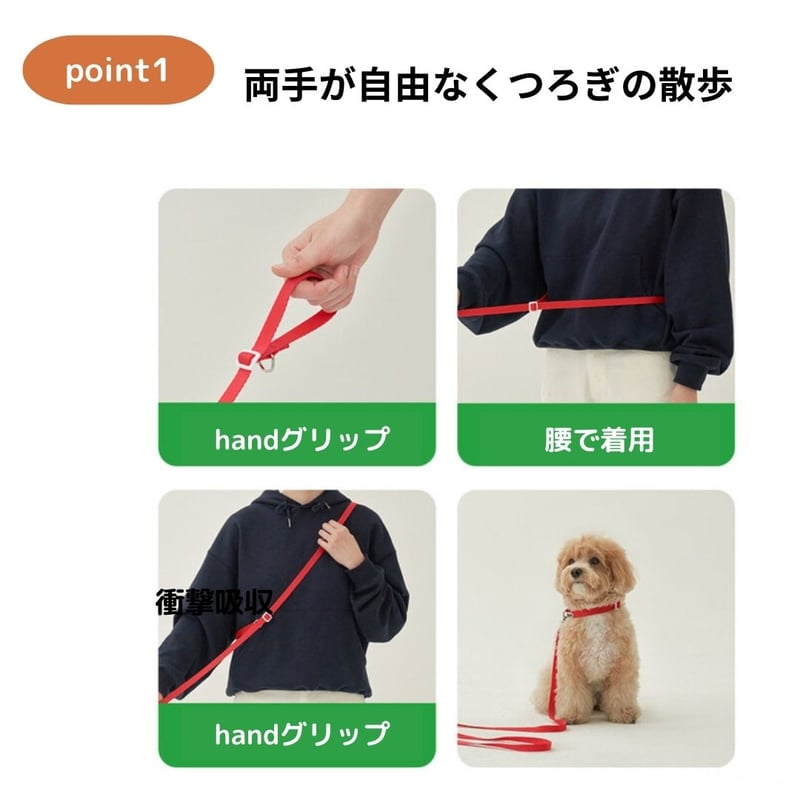 point1

両手が自由なくつろぎの散歩

handグリップ

腰で着用

衝撃吸収

handグリップ