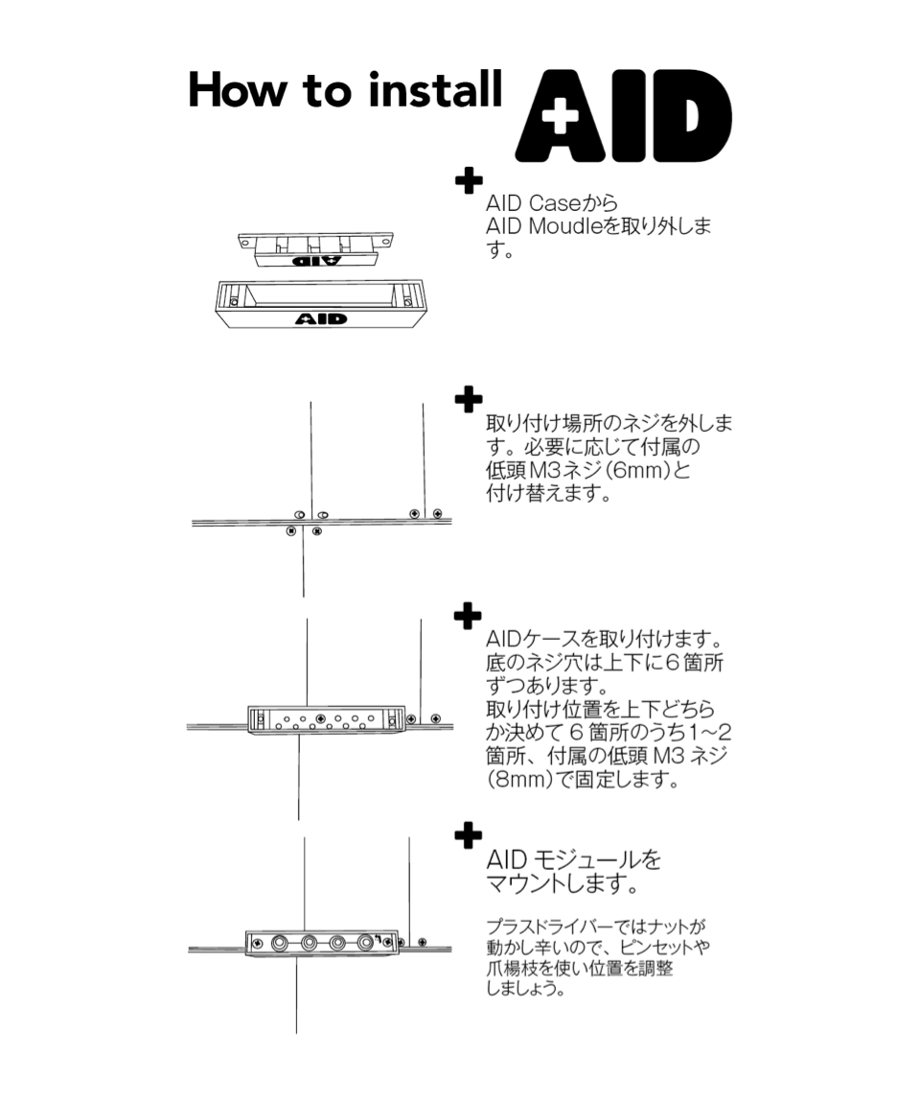 How to install AID

AID Caseから AID Moudleを取り外します。

AID

AID

取り付け場所のネジを外します。必要に応じて付属の低頭 M3ネジ(6mm)と付け替えます。

AIDケースを取り付けます。底のネジ穴は上下に6箇所ずつあります。取り付け位置を上下どちらか決めて6箇所のうち1~2箇所、付属の低頭 M3 ネジ(8mm)で固定します。

AID モジュールをマウントします。

プラスドライバーではナットが動かし辛いので、ピンセットや爪楊枝を使い位置を調整しましょう。