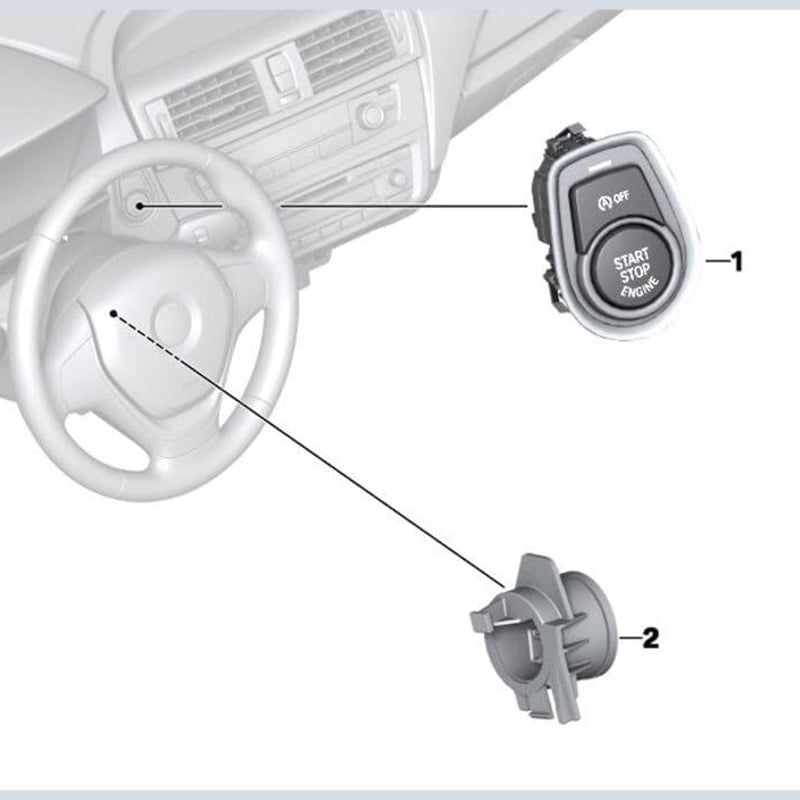 A OFF

START
STOP
ENGINE

1

2