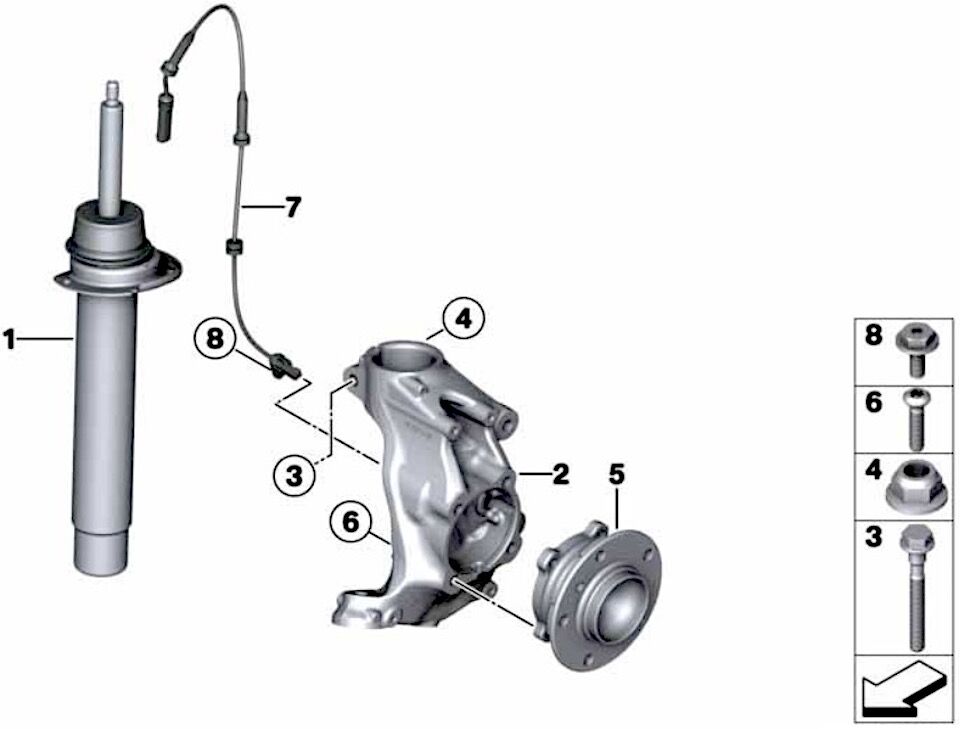 7
1
8
4
3
2
5
6
8
6
4
3